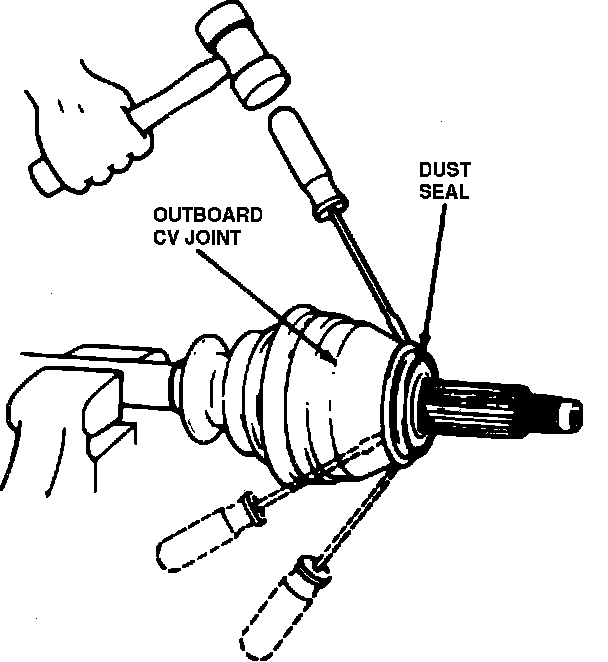 DUST SEAL

OUTBOARD CV JOINT