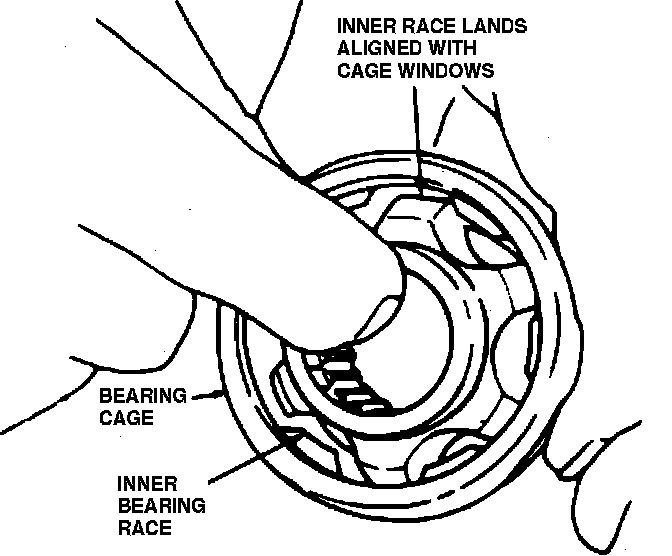 INNER RACE LANDS ALIGNED WITH CAGE WINDOWS

BEARING CAGE

INNER BEARING RACE