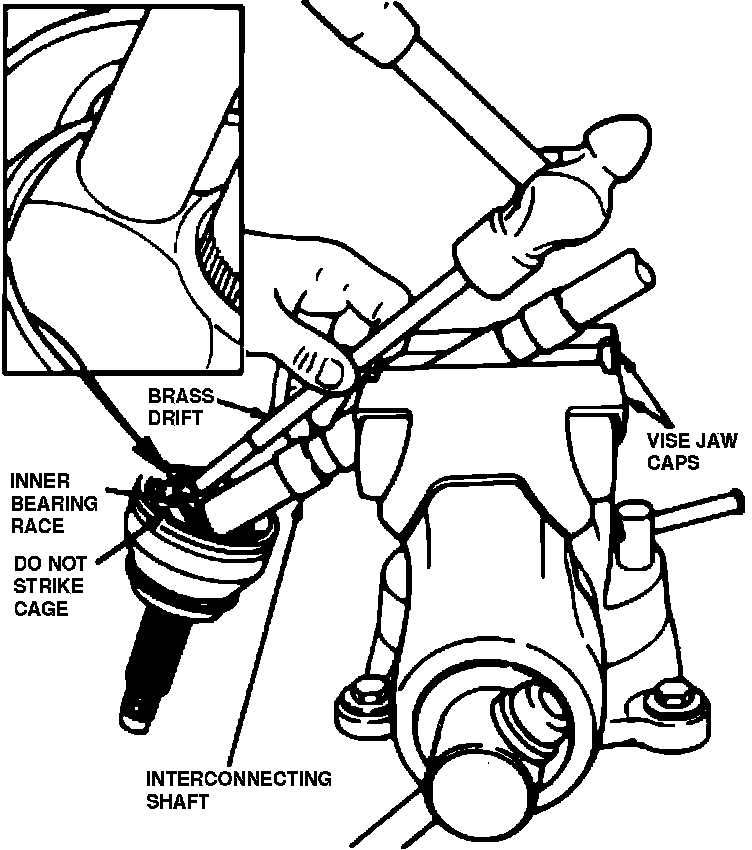 BRASS DRIFT

VISE JAW CAPS

INNER BEARING RACE

DO NOT STRIKE CAGE

INTERCONNECTING SHAFT