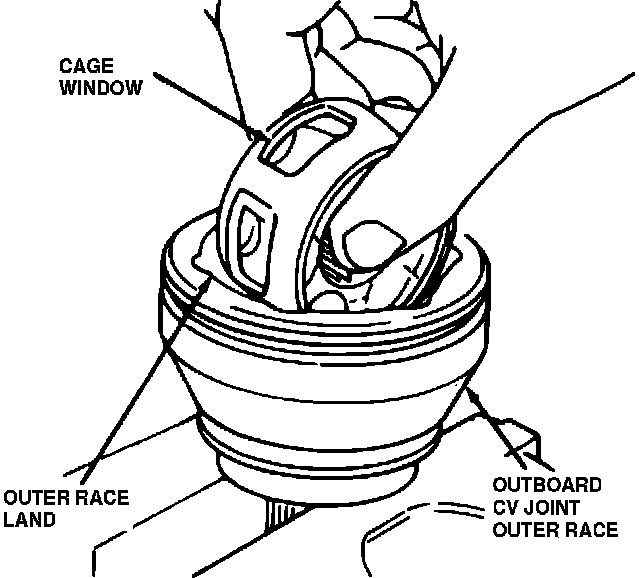 CAGE WINDOW

OUTER RACE LAND

OUTBOARD CV JOINT OUTER RACE