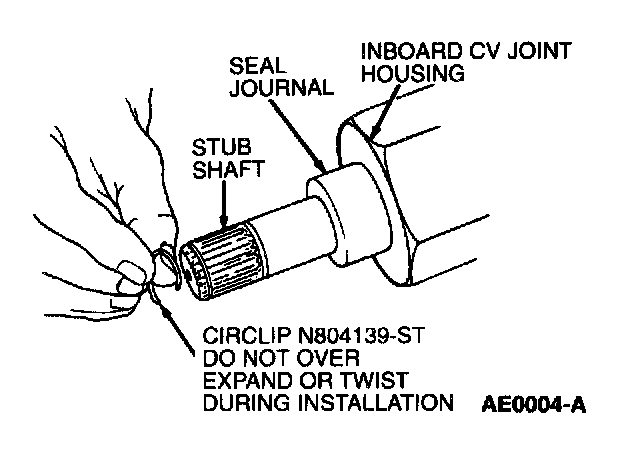 INBOARD CV JOINT HOUSING

SEAL JOURNAL

STUB SHAFT

CIRCLIP N804139-ST DO NOT OVER EXPAND OR TWIST DURING INSTALLATION

AE0004-A