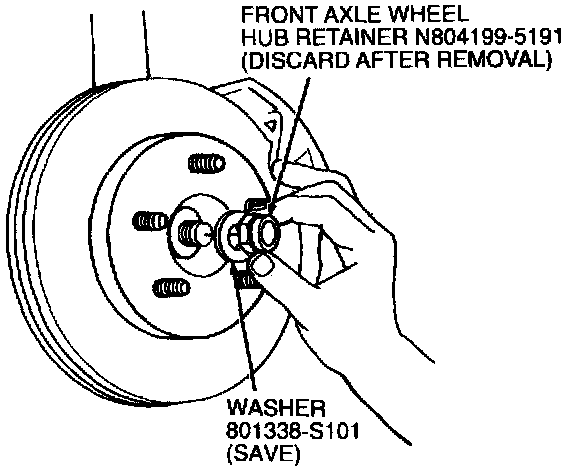 FRONT AXLE WHEEL HUB RETAINER N804199-5191 (DISCARD AFTER REMOVAL)

WASHER 801338-S101 (SAVE)