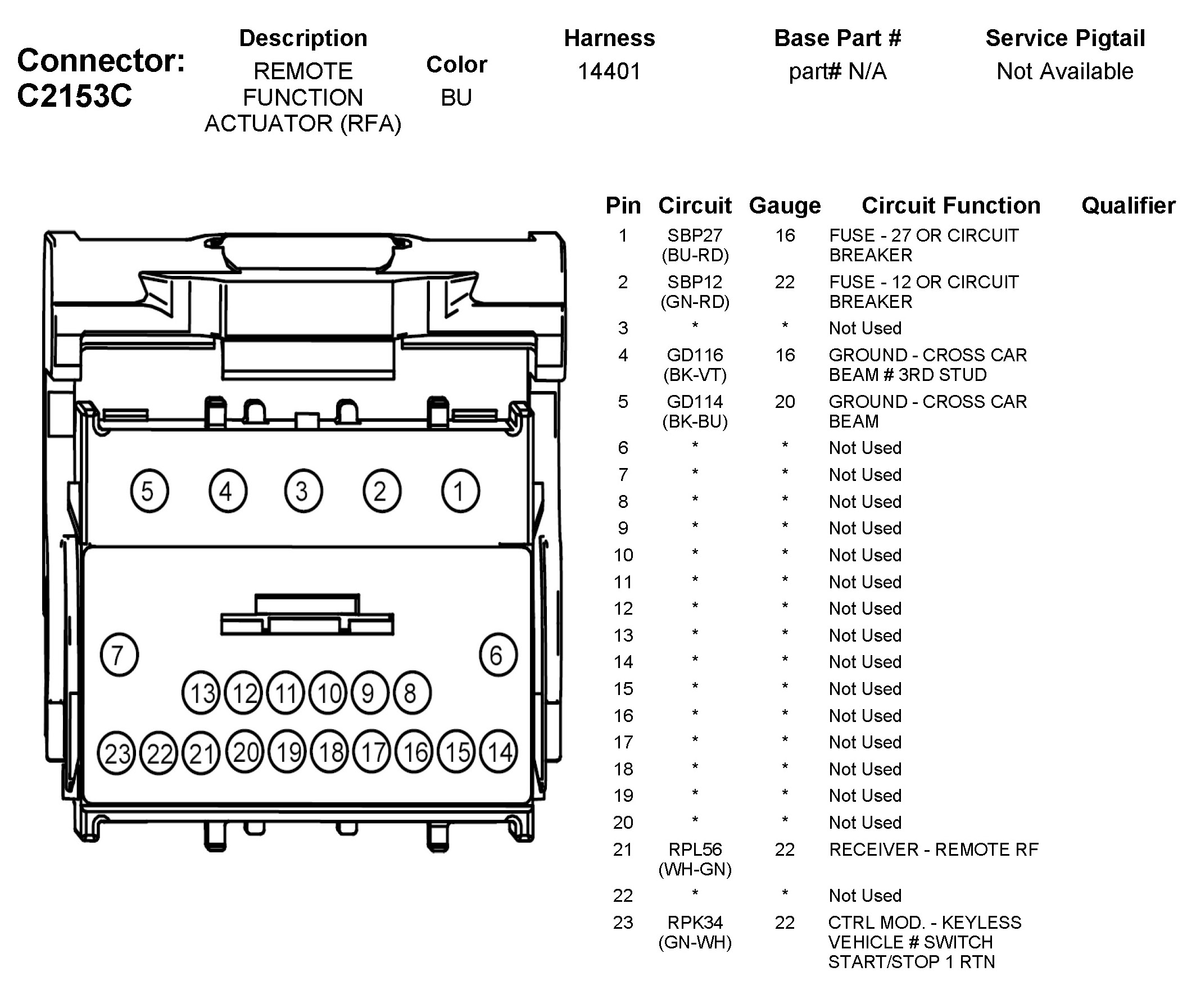 Connector: C2153C

| Description | Color | Harness | Base Part # | Service Pigtail |
|---|---|---|---|---|
| REMOTE FUNCTION ACTUATOR (RFA) | BU | 14401 | part# N/A | Not Available |

5 4 3 2 1
7 6
13 12 11 10 9 8
23 22 21 20 19 18 17 16 15 14

| Pin | Circuit | Gauge | Circuit Function | Qualifier |
|---|---|---|---|---|
| 1 | SBP27 (BU-RD) | 16 | FUSE - 27 OR CIRCUIT BREAKER | |
| 2 | SBP12 (GN-RD) | 22 | FUSE - 12 OR CIRCUIT BREAKER | |
| 3 | * | * | Not Used | |
| 4 | GD116 (BK-VT) | 16 | GROUND - CROSS CAR BEAM # 3RD STUD | |
| 5 | GD114 (BK-BU) | 20 | GROUND - CROSS CAR BEAM | |
| 6 | * | * | Not Used | |
| 7 | * | * | Not Used | |
| 8 | * | * | Not Used | |
| 9 | * | * | Not Used | |
| 10 | * | * | Not Used | |
| 11 | * | * | Not Used | |
| 12 | * | * | Not Used | |
| 13 | * | * | Not Used | |
| 14 | * | * | Not Used | |
| 15 | * | * | Not Used | |
| 16 | * | * | Not Used | |
| 17 | * | * | Not Used | |
| 18 | * | * | Not Used | |
| 19 | * | * | Not Used | |
| 20 | * | * | Not Used | |
| 21 | RPL56 (WH-GN) | 22 | RECEIVER - REMOTE RF | |
| 22 | * | * | Not Used | |
| 23 | RPK34 (GN-WH) | 22 | CTRL MOD. - KEYLESS VEHICLE # SWITCH START/STOP 1 RTN | |