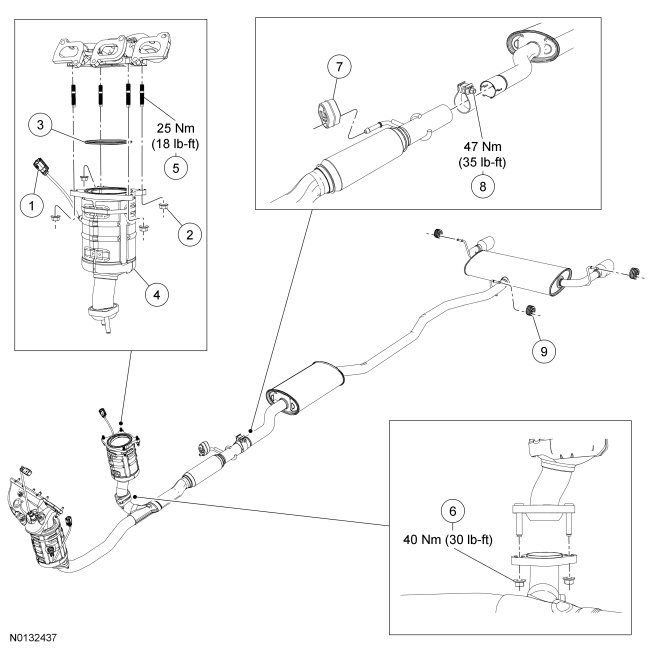 3

25 Nm
(18 lb-ft)

5

1

2

4

7

47 Nm
(35 lb-ft)

8

9

6

40 Nm (30 lb-ft)

N0132437