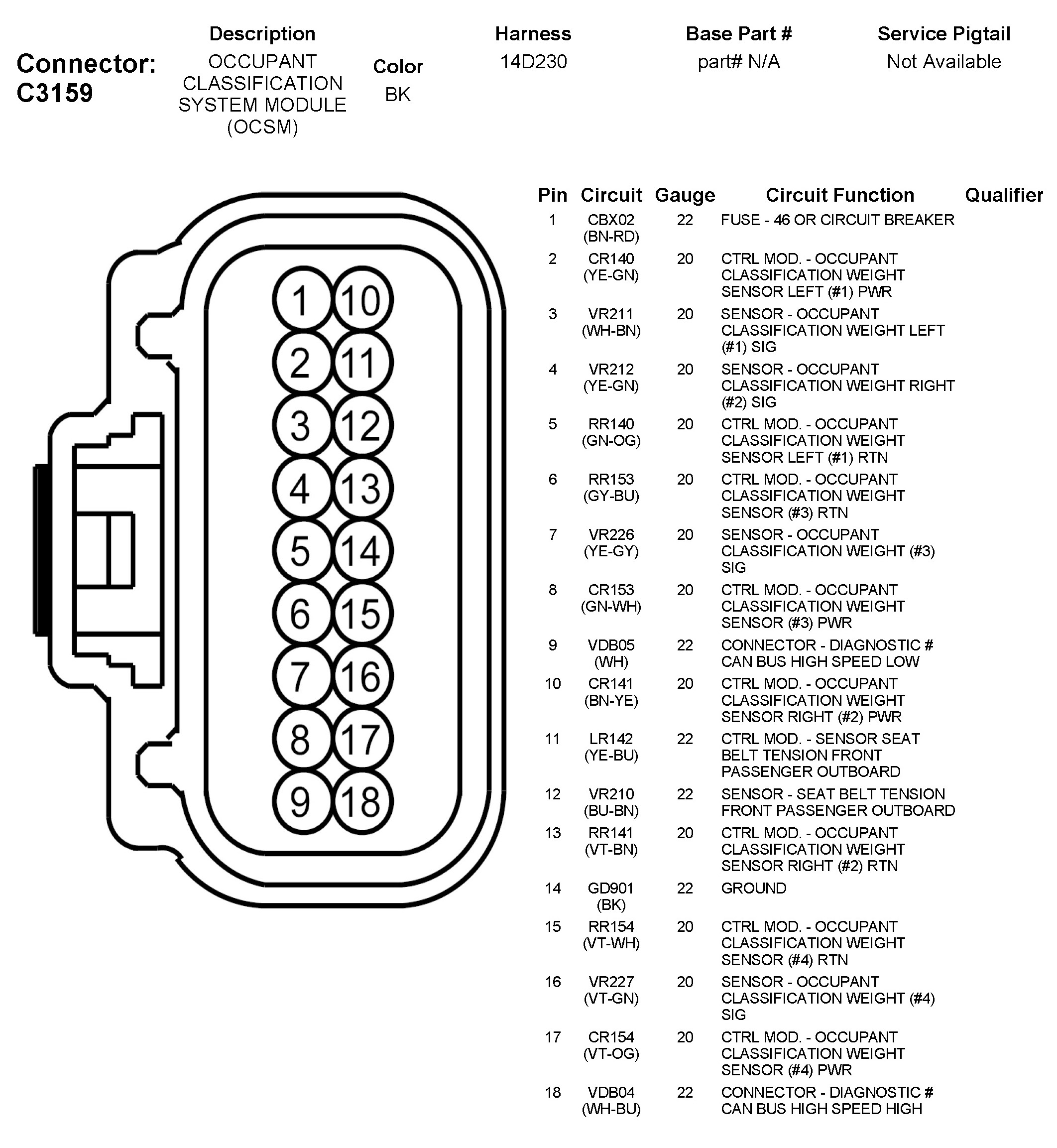 Connector: C3159

| Description | Color | Harness | Base Part # | Service Pigtail |
|---|---|---|---|---|
| OCCUPANT CLASSIFICATION SYSTEM MODULE (OCSM) | BK | 14D230 | part# N/A | Not Available |

1 10
2 11
3 12
4 13
5 14
6 15
7 16
8 17
9 18

| Pin | Circuit | Gauge | Circuit Function | Qualifier |
|---|---|---|---|---|
| 1 | CBX02 (BN-RD) | 22 | FUSE - 46 OR CIRCUIT BREAKER | |
| 2 | CR140 (YE-GN) | 20 | CTRL MOD. - OCCUPANT CLASSIFICATION WEIGHT SENSOR LEFT (#1) PWR | |
| 3 | VR211 (WH-BN) | 20 | SENSOR - OCCUPANT CLASSIFICATION WEIGHT LEFT (#1) SIG | |
| 4 | VR212 (YE-GN) | 20 | SENSOR - OCCUPANT CLASSIFICATION WEIGHT RIGHT (#2) SIG | |
| 5 | RR140 (GN-OG) | 20 | CTRL MOD. - OCCUPANT CLASSIFICATION WEIGHT SENSOR LEFT (#1) RTN | |
| 6 | RR153 (GY-BU) | 20 | CTRL MOD. - OCCUPANT CLASSIFICATION WEIGHT SENSOR (#3) RTN | |
| 7 | VR226 (YE-GY) | 20 | SENSOR - OCCUPANT CLASSIFICATION WEIGHT (#3) SIG | |
| 8 | CR153 (GN-WH) | 20 | CTRL MOD. - OCCUPANT CLASSIFICATION WEIGHT SENSOR (#3) PWR | |
| 9 | VDB05 (WH) | 22 | CONNECTOR - DIAGNOSTIC # CAN BUS HIGH SPEED LOW | |
| 10 | CR141 (BN-YE) | 20 | CTRL MOD. - OCCUPANT CLASSIFICATION WEIGHT SENSOR RIGHT (#2) PWR | |
| 11 | LR142 (YE-BU) | 22 | CTRL MOD. - SENSOR SEAT BELT TENSION FRONT PASSENGER OUTBOARD | |
| 12 | VR210 (BU-BN) | 22 | SENSOR - SEAT BELT TENSION FRONT PASSENGER OUTBOARD | |
| 13 | RR141 (VT-BN) | 20 | CTRL MOD. - OCCUPANT CLASSIFICATION WEIGHT SENSOR RIGHT (#2) RTN | |
| 14 | GD901 (BK) | 22 | GROUND | |
| 15 | RR154 (VT-WH) | 20 | CTRL MOD. - OCCUPANT CLASSIFICATION WEIGHT SENSOR (#4) RTN | |
| 16 | VR227 (VT-GN) | 20 | SENSOR - OCCUPANT CLASSIFICATION WEIGHT (#4) SIG | |
| 17 | CR154 (VT-OG) | 20 | CTRL MOD. - OCCUPANT CLASSIFICATION WEIGHT SENSOR (#4) PWR | |
| 18 | VDB04 (WH-BU) | 22 | CONNECTOR - DIAGNOSTIC # CAN BUS HIGH SPEED HIGH | |