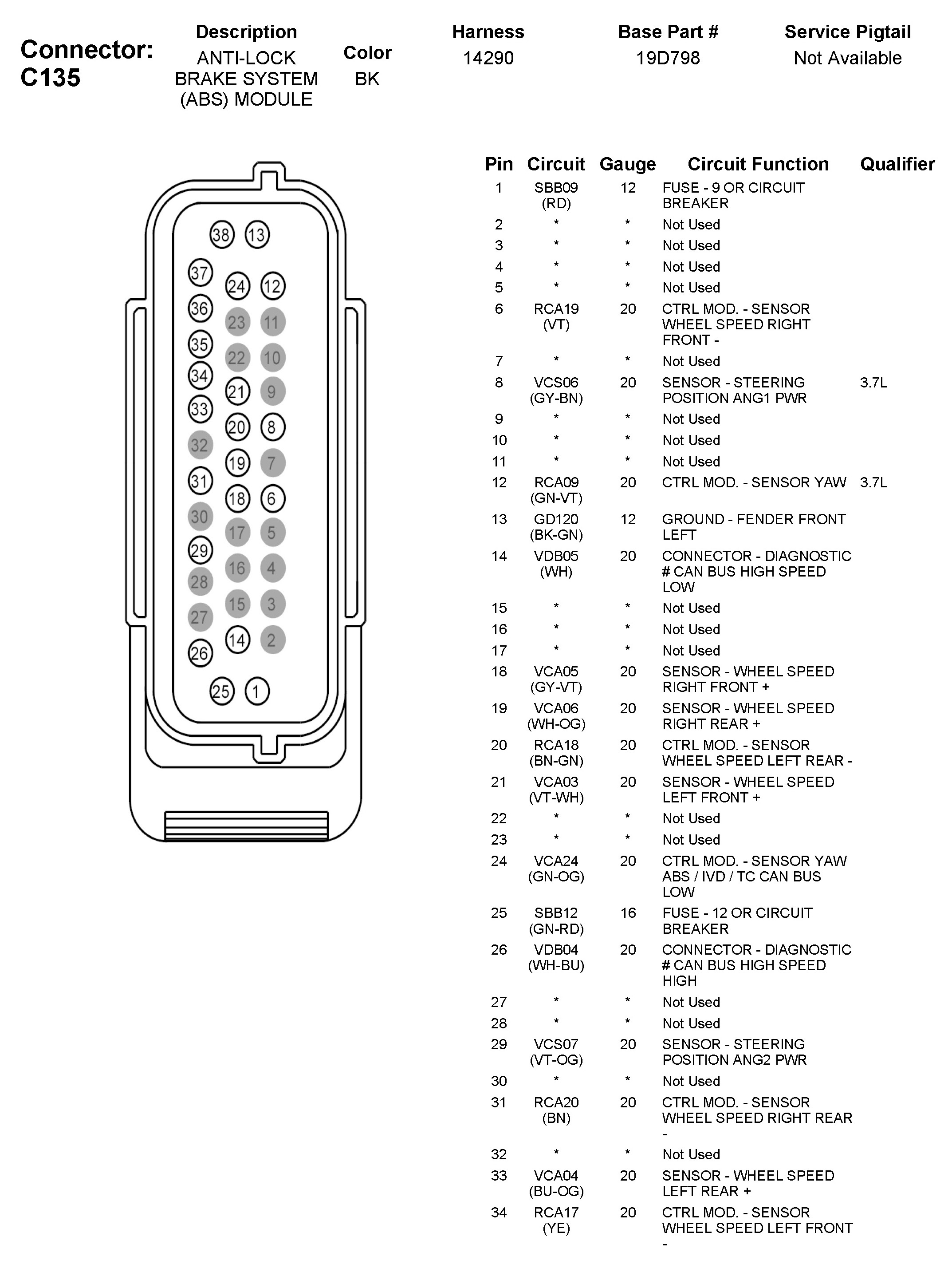 Connector: C135

| Description | Color | Harness | Base Part # | Service Pigtail |
|---|---|---|---|---|
| ANTI-LOCK BRAKE SYSTEM (ABS) MODULE | BK | 14290 | 19D798 | Not Available |

38 13 37 24 12 36 23 11 35 22 10 34 21 9 33 20 8 32 19 7 31 18 6 30 17 5 29 16 4 28 15 3 27 14 2 26 25 1

| Pin | Circuit | Gauge | Circuit Function | Qualifier |
|---|---|---|---|---|
| 1 | SBB09 (RD) | 12 | FUSE - 9 OR CIRCUIT BREAKER | |
| 2 | * | * | Not Used | |
| 3 | * | * | Not Used | |
| 4 | * | * | Not Used | |
| 5 | * | * | Not Used | |
| 6 | RCA19 (VT) | 20 | CTRL MOD. - SENSOR WHEEL SPEED RIGHT FRONT - | |
| 7 | * | * | Not Used | |
| 8 | VCS06 (GY-BN) | 20 | SENSOR - STEERING POSITION ANG1 PWR | 3.7L |
| 9 | * | * | Not Used | |
| 10 | * | * | Not Used | |
| 11 | * | * | Not Used | |
| 12 | RCA09 (GN-VT) | 20 | CTRL MOD. - SENSOR YAW | 3.7L |
| 13 | GD120 (BK-GN) | 12 | GROUND - FENDER FRONT LEFT | |
| 14 | VDB05 (WH) | 20 | CONNECTOR - DIAGNOSTIC # CAN BUS HIGH SPEED LOW | |
| 15 | * | * | Not Used | |
| 16 | * | * | Not Used | |
| 17 | * | * | Not Used | |
| 18 | VCA05 (GY-VT) | 20 | SENSOR - WHEEL SPEED RIGHT FRONT + | |
| 19 | VCA06 (WH-OG) | 20 | SENSOR - WHEEL SPEED RIGHT REAR + | |
| 20 | RCA18 (BN-GN) | 20 | CTRL MOD. - SENSOR WHEEL SPEED LEFT REAR - | |
| 21 | VCA03 (VT-WH) | 20 | SENSOR - WHEEL SPEED LEFT FRONT + | |
| 22 | * | * | Not Used | |
| 23 | * | * | Not Used | |
| 24 | VCA24 (GN-OG) | 20 | CTRL MOD. - SENSOR YAW ABS / IVD / TC CAN BUS LOW | |
| 25 | SBB12 (GN-RD) | 16 | FUSE - 12 OR CIRCUIT BREAKER | |
| 26 | VDB04 (WH-BU) | 20 | CONNECTOR - DIAGNOSTIC # CAN BUS HIGH SPEED HIGH | |
| 27 | * | * | Not Used | |
| 28 | * | * | Not Used | |
| 29 | VCS07 (VT-OG) | 20 | SENSOR - STEERING POSITION ANG2 PWR | |
| 30 | * | * | Not Used | |
| 31 | RCA20 (BN) | 20 | CTRL MOD. - SENSOR WHEEL SPEED RIGHT REAR - | |
| 32 | * | * | Not Used | |
| 33 | VCA04 (BU-OG) | 20 | SENSOR - WHEEL SPEED LEFT REAR + | |
| 34 | RCA17 (YE) | 20 | CTRL MOD. - SENSOR WHEEL SPEED LEFT FRONT - | |