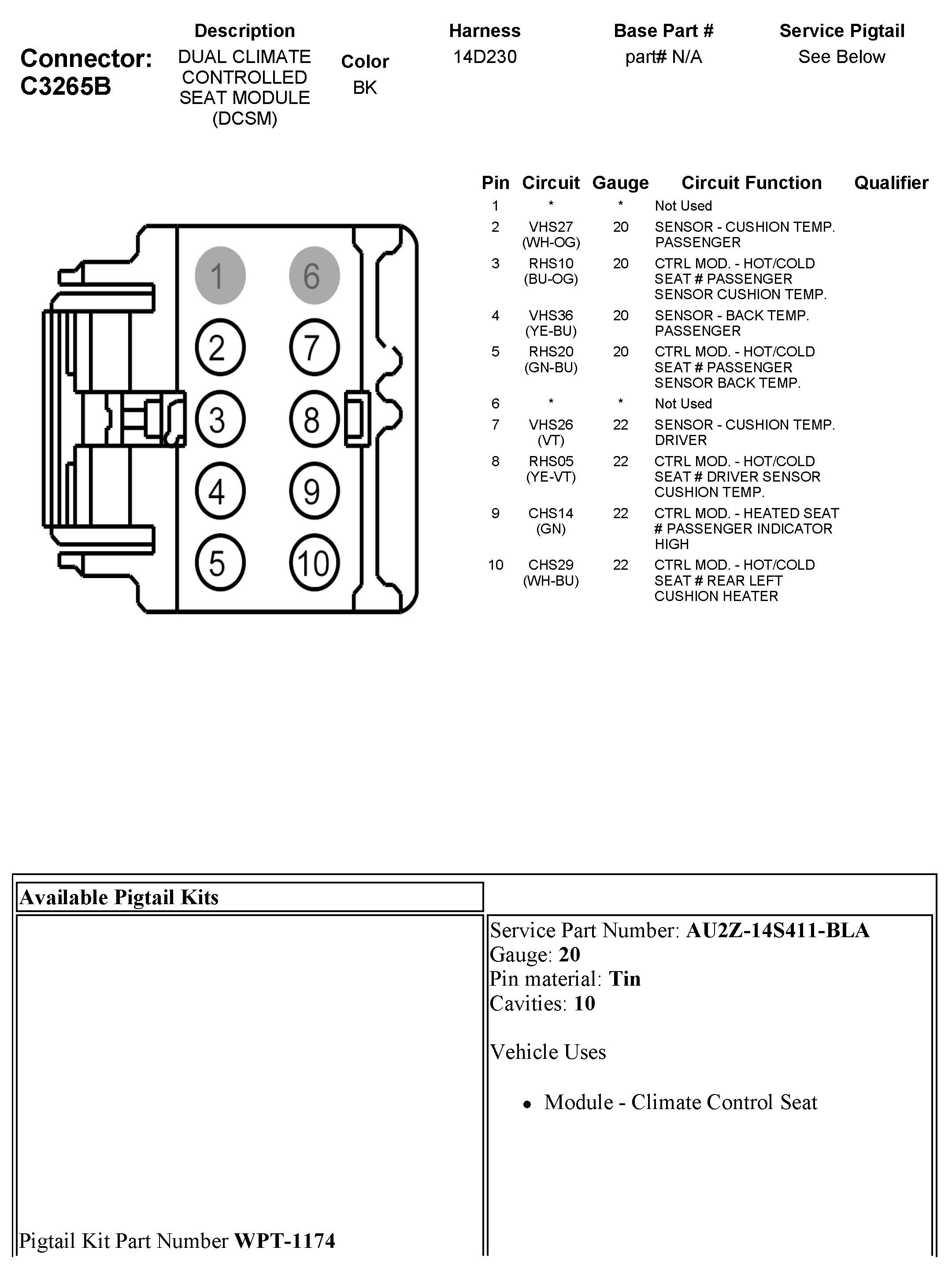 Connector: C3265B

| Description | Color | Harness | Base Part # | Service Pigtail |
|---|---|---|---|---|
| DUAL CLIMATE CONTROLLED SEAT MODULE (DCSM) | BK | 14D230 | part# N/A | See Below |

1 6 2 7 3 8 4 9 5 10

| Pin | Circuit | Gauge | Circuit Function | Qualifier |
|---|---|---|---|---|
| 1 | * | * | Not Used | |
| 2 | VHS27 (WH-OG) | 20 | SENSOR - CUSHION TEMP. PASSENGER | |
| 3 | RHS10 (BU-OG) | 20 | CTRL MOD. - HOT/COLD SEAT # PASSENGER SENSOR CUSHION TEMP. | |
| 4 | VHS36 (YE-BU) | 20 | SENSOR - BACK TEMP. PASSENGER | |
| 5 | RHS20 (GN-BU) | 20 | CTRL MOD. - HOT/COLD SEAT # PASSENGER SENSOR BACK TEMP. | |
| 6 | * | * | Not Used | |
| 7 | VHS26 (VT) | 22 | SENSOR - CUSHION TEMP. DRIVER | |
| 8 | RHS05 (YE-VT) | 22 | CTRL MOD. - HOT/COLD SEAT # DRIVER SENSOR CUSHION TEMP. | |
| 9 | CHS14 (GN) | 22 | CTRL MOD. - HEATED SEAT # PASSENGER INDICATOR HIGH | |
| 10 | CHS29 (WH-BU) | 22 | CTRL MOD. - HOT/COLD SEAT # REAR LEFT CUSHION HEATER | |

Available Pigtail Kits

Pigtail Kit Part Number WPT-1174

Service Part Number: AU2Z-14S411-BLA
Gauge: 20
Pin material: Tin
Cavities: 10

Vehicle Uses

• Module - Climate Control Seat