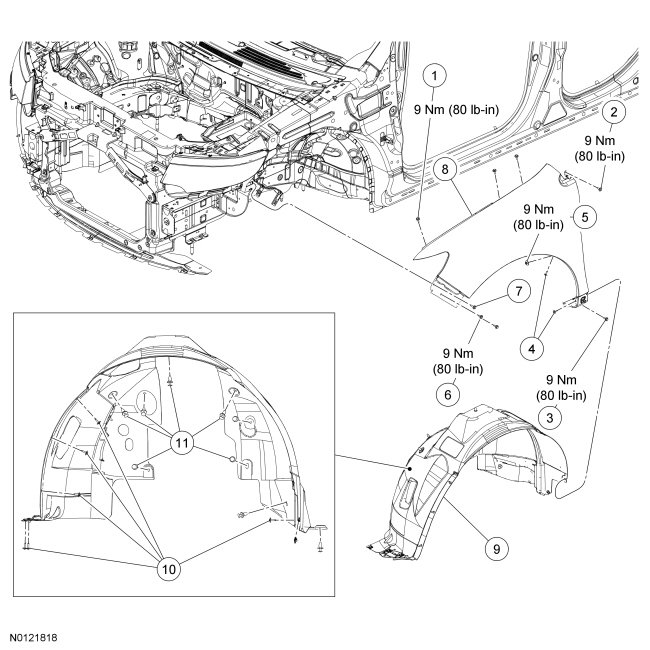 1
9 Nm (80 lb-in)
2
9 Nm
(80 lb-in)
8
9 Nm
(80 lb-in)
5
7
4
9 Nm
(80 lb-in)
6
9 Nm
(80 lb-in)
3
11
10
9
N0121818