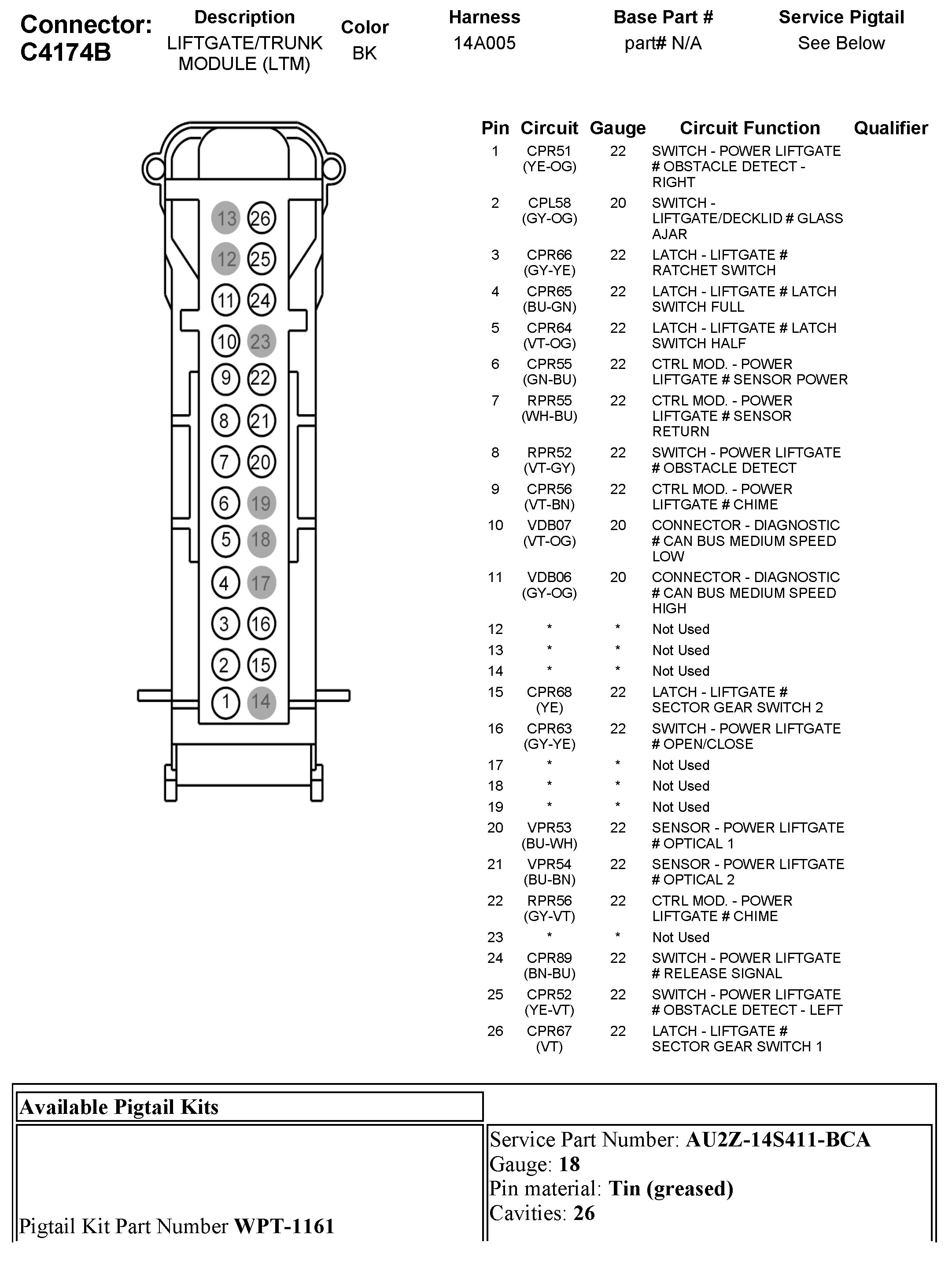 Connector: C4174B

| Description | Color | Harness | Base Part # | Service Pigtail |
|---|---|---|---|---|
| LIFTGATE/TRUNK MODULE (LTM) | BK | 14A005 | part# N/A | See Below |

13 26
12 25
11 24
10 23
9 22
8 21
7 20
6 19
5 18
4 17
3 16
2 15
1 14

| Pin | Circuit | Gauge | Circuit Function | Qualifier |
|---|---|---|---|---|
| 1 | CPR51 (YE-OG) | 22 | SWITCH - POWER LIFTGATE # OBSTACLE DETECT - RIGHT | |
| 2 | CPL58 (GY-OG) | 20 | SWITCH - LIFTGATE/DECKLID # GLASS AJAR | |
| 3 | CPR66 (GY-YE) | 22 | LATCH - LIFTGATE # RATCHET SWITCH | |
| 4 | CPR65 (BU-GN) | 22 | LATCH - LIFTGATE # LATCH SWITCH FULL | |
| 5 | CPR64 (VT-OG) | 22 | LATCH - LIFTGATE # LATCH SWITCH HALF | |
| 6 | CPR55 (GN-BU) | 22 | CTRL MOD. - POWER LIFTGATE # SENSOR POWER | |
| 7 | RPR55 (WH-BU) | 22 | CTRL MOD. - POWER LIFTGATE # SENSOR RETURN | |
| 8 | RPR52 (VT-GY) | 22 | SWITCH - POWER LIFTGATE # OBSTACLE DETECT | |
| 9 | CPR56 (VT-BN) | 22 | CTRL MOD. - POWER LIFTGATE # CHIME | |
| 10 | VDB07 (VT-OG) | 20 | CONNECTOR - DIAGNOSTIC # CAN BUS MEDIUM SPEED LOW | |
| 11 | VDB06 (GY-OG) | 20 | CONNECTOR - DIAGNOSTIC # CAN BUS MEDIUM SPEED HIGH | |
| 12 | * | * | Not Used | |
| 13 | * | * | Not Used | |
| 14 | * | * | Not Used | |
| 15 | CPR68 (YE) | 22 | LATCH - LIFTGATE # SECTOR GEAR SWITCH 2 | |
| 16 | CPR63 (GY-YE) | 22 | SWITCH - POWER LIFTGATE # OPEN/CLOSE | |
| 17 | * | * | Not Used | |
| 18 | * | * | Not Used | |
| 19 | * | * | Not Used | |
| 20 | VPR53 (BU-WH) | 22 | SENSOR - POWER LIFTGATE # OPTICAL 1 | |
| 21 | VPR54 (BU-BN) | 22 | SENSOR - POWER LIFTGATE # OPTICAL 2 | |
| 22 | RPR56 (GY-VT) | 22 | CTRL MOD. - POWER LIFTGATE # CHIME | |
| 23 | * | * | Not Used | |
| 24 | CPR89 (BN-BU) | 22 | SWITCH - POWER LIFTGATE # RELEASE SIGNAL | |
| 25 | CPR52 (YE-VT) | 22 | SWITCH - POWER LIFTGATE # OBSTACLE DETECT - LEFT | |
| 26 | CPR67 (VT) | 22 | LATCH - LIFTGATE # SECTOR GEAR SWITCH 1 | |

Available Pigtail Kits

Pigtail Kit Part Number WPT-1161

Service Part Number: AU2Z-14S411-BCA
Gauge: 18
Pin material: Tin (greased)
Cavities: 26