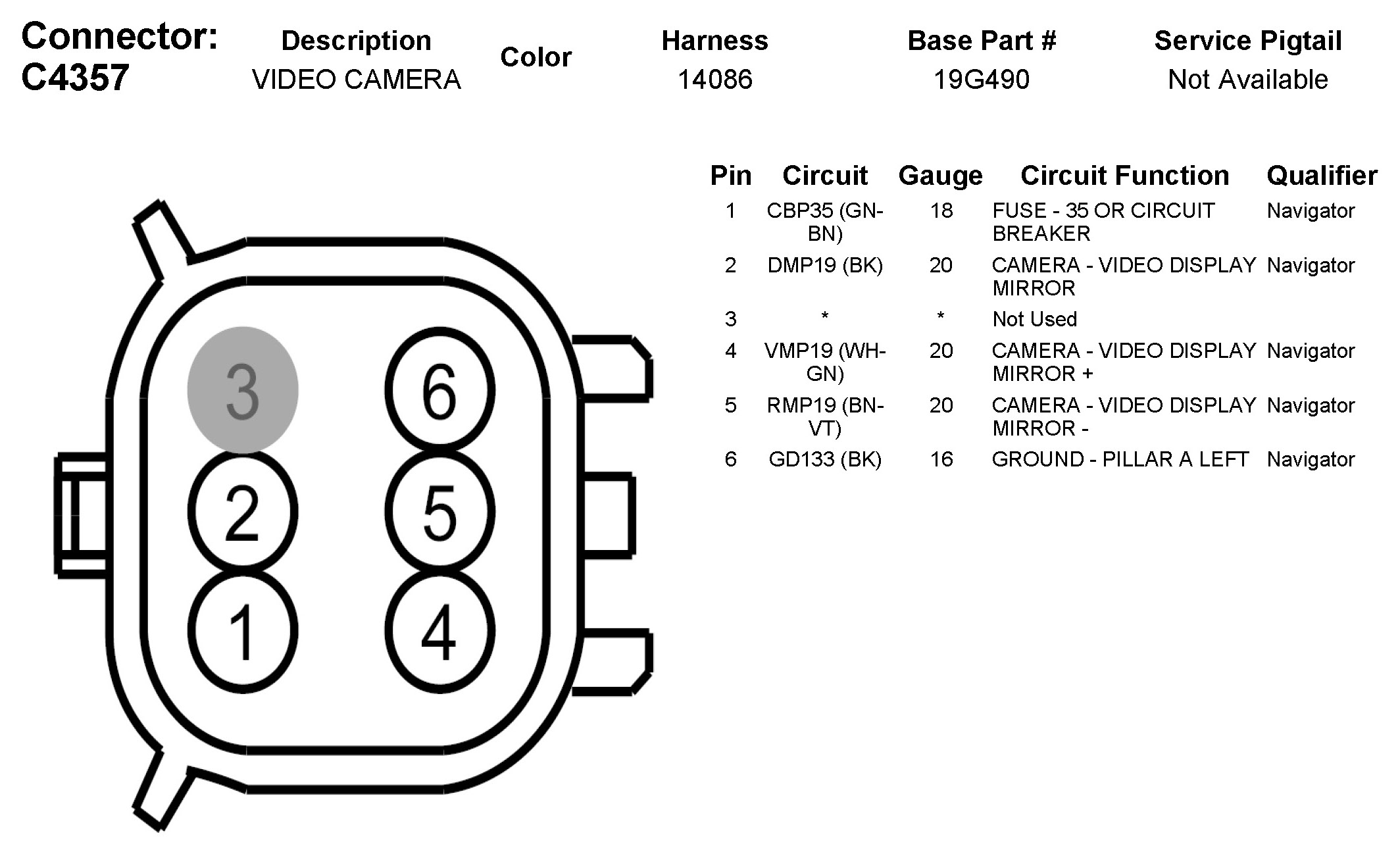 Connector: C4357

| Description | Color | Harness | Base Part # | Service Pigtail |
|---|---|---|---|---|
| VIDEO CAMERA | | 14086 | 19G490 | Not Available |

3 6
2 5
1 4

| Pin | Circuit | Gauge | Circuit Function | Qualifier |
|---|---|---|---|---|
| 1 | CBP35 (GN-BN) | 18 | FUSE - 35 OR CIRCUIT BREAKER | Navigator |
| 2 | DMP19 (BK) | 20 | CAMERA - VIDEO DISPLAY MIRROR | Navigator |
| 3 | * | * | Not Used | |
| 4 | VMP19 (WH-GN) | 20 | CAMERA - VIDEO DISPLAY MIRROR + | Navigator |
| 5 | RMP19 (BN-VT) | 20 | CAMERA - VIDEO DISPLAY MIRROR - | Navigator |
| 6 | GD133 (BK) | 16 | GROUND - PILLAR A LEFT | Navigator |