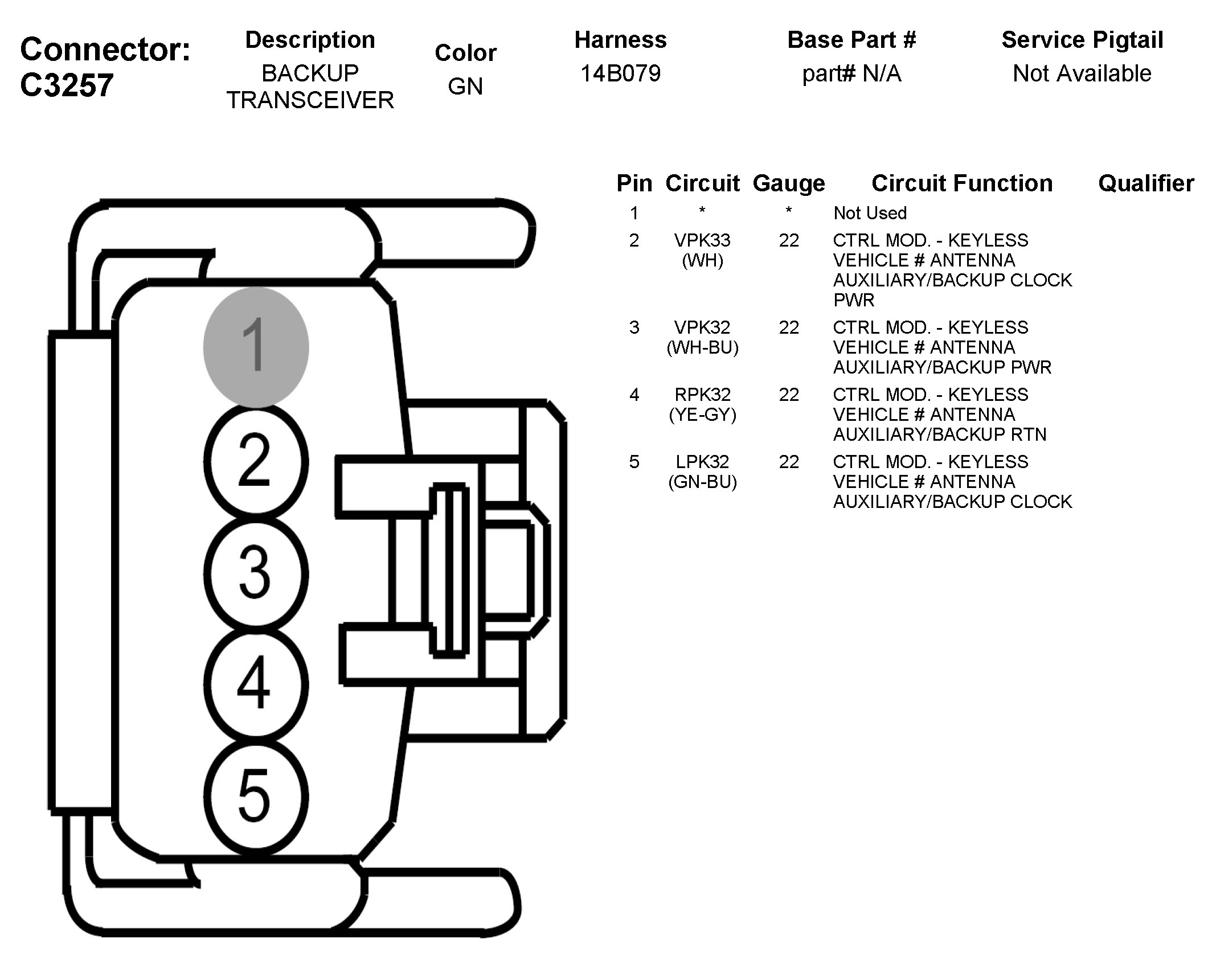 Connector: C3257

| Description | Color | Harness | Base Part # | Service Pigtail |
|---|---|---|---|---|
| BACKUP TRANSCEIVER | GN | 14B079 | part# N/A | Not Available |

1
2
3
4
5

| Pin | Circuit | Gauge | Circuit Function | Qualifier |
|---|---|---|---|---|
| 1 | * | * | Not Used | |
| 2 | VPK33 (WH) | 22 | CTRL MOD. - KEYLESS VEHICLE # ANTENNA AUXILIARY/BACKUP CLOCK PWR | |
| 3 | VPK32 (WH-BU) | 22 | CTRL MOD. - KEYLESS VEHICLE # ANTENNA AUXILIARY/BACKUP PWR | |
| 4 | RPK32 (YE-GY) | 22 | CTRL MOD. - KEYLESS VEHICLE # ANTENNA AUXILIARY/BACKUP RTN | |
| 5 | LPK32 (GN-BU) | 22 | CTRL MOD. - KEYLESS VEHICLE # ANTENNA AUXILIARY/BACKUP CLOCK | |