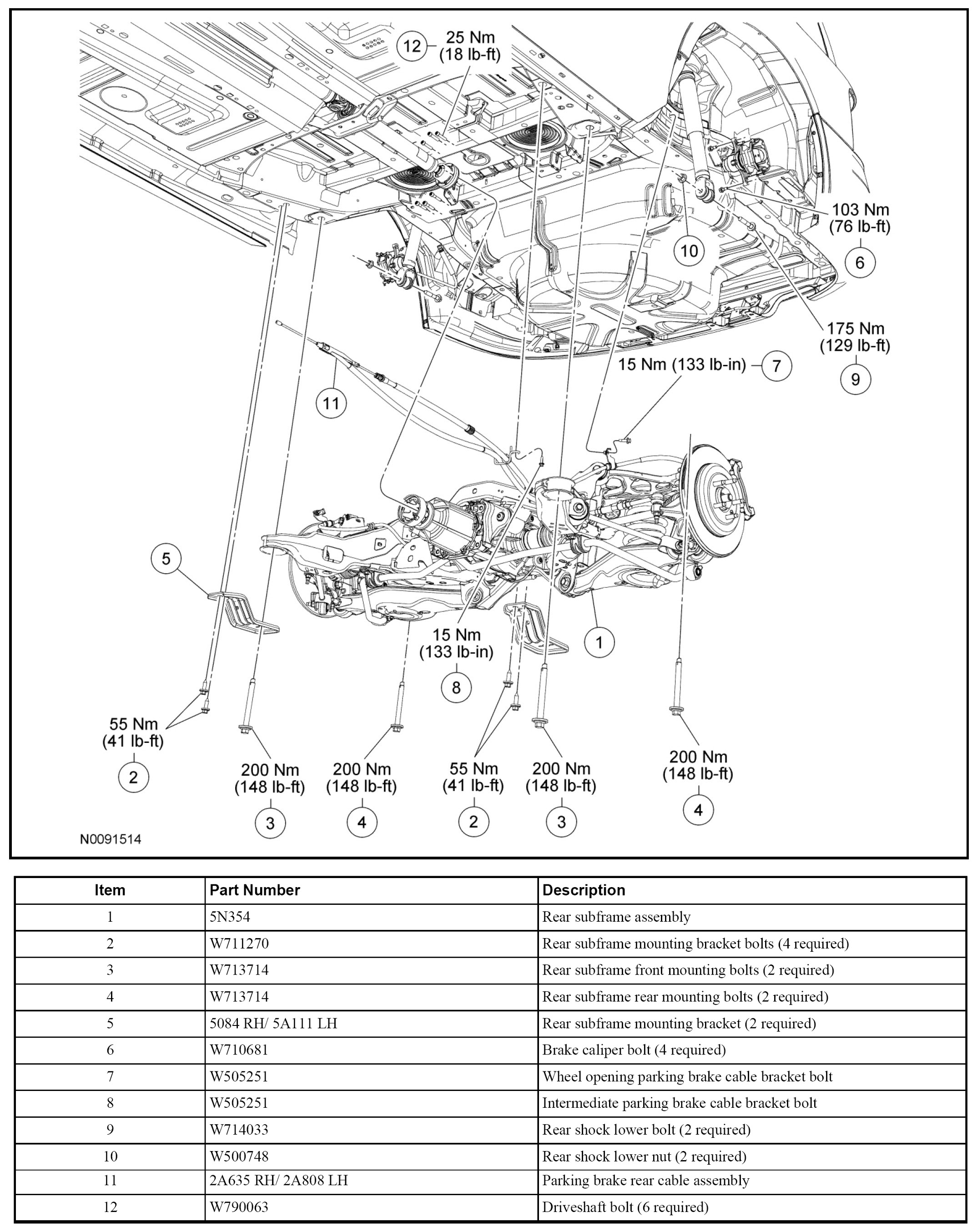 12 25 Nm (18 lb-ft)

103 Nm (76 lb-ft)
6

10

175 Nm (129 lb-ft)
9

15 Nm (133 lb-in) 7

11

5

15 Nm (133 lb-in)
8

1

55 Nm (41 lb-ft)
2

200 Nm (148 lb-ft)
3

200 Nm (148 lb-ft)
4

55 Nm (41 lb-ft)
2

200 Nm (148 lb-ft)
3

200 Nm (148 lb-ft)
4

N0091514

| Item | Part Number | Description |
|---|---|---|
| 1 | 5N354 | Rear subframe assembly |
| 2 | W711270 | Rear subframe mounting bracket bolts (4 required) |
| 3 | W713714 | Rear subframe front mounting bolts (2 required) |
| 4 | W713714 | Rear subframe rear mounting bolts (2 required) |
| 5 | 5084 RH/ 5A111 LH | Rear subframe mounting bracket (2 required) |
| 6 | W710681 | Brake caliper bolt (4 required) |
| 7 | W505251 | Wheel opening parking brake cable bracket bolt |
| 8 | W505251 | Intermediate parking brake cable bracket bolt |
| 9 | W714033 | Rear shock lower bolt (2 required) |
| 10 | W500748 | Rear shock lower nut (2 required) |
| 11 | 2A635 RH/ 2A808 LH | Parking brake rear cable assembly |
| 12 | W790063 | Driveshaft bolt (6 required) |