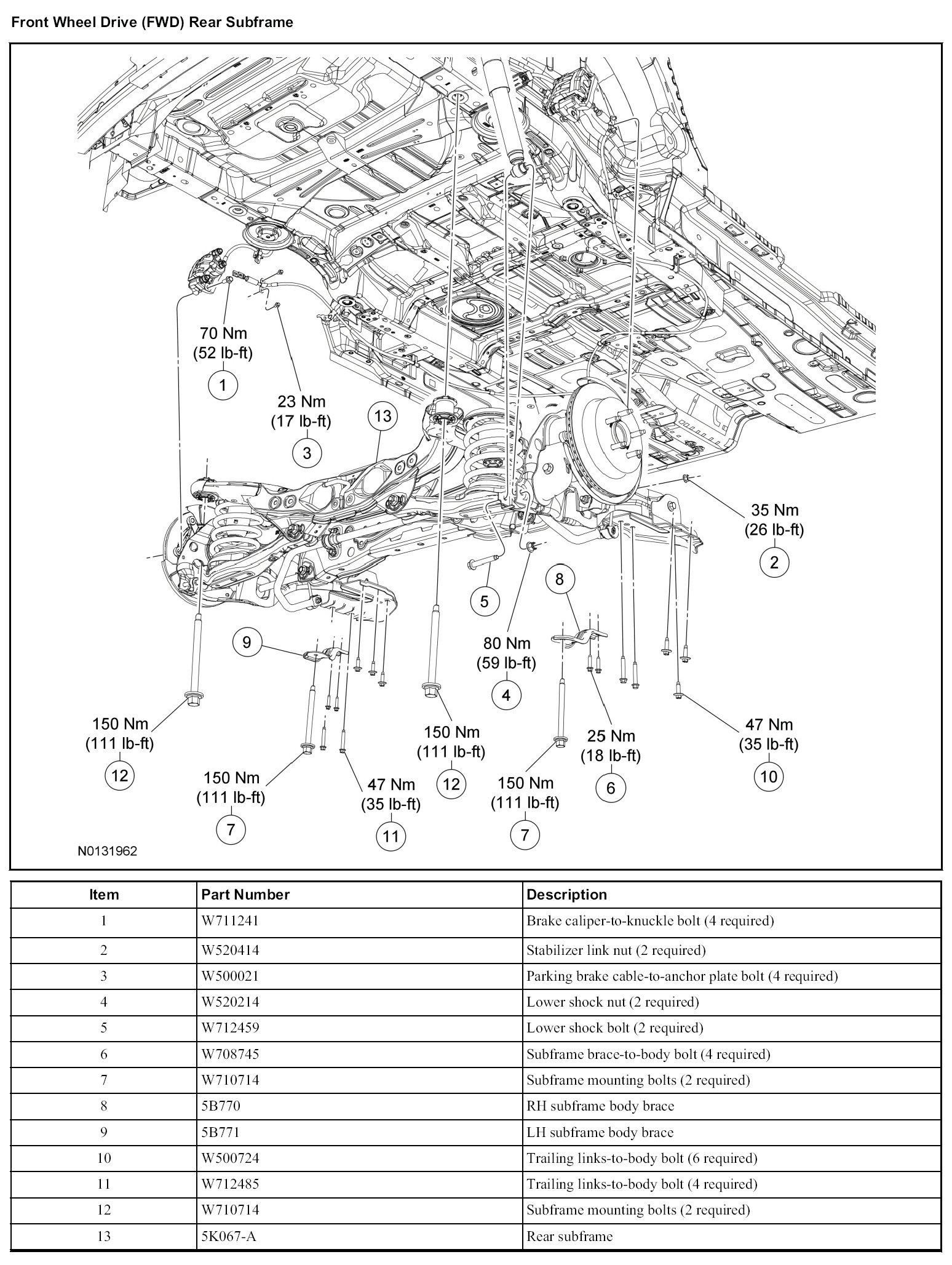 Front Wheel Drive (FWD) Rear Subframe

70 Nm
(52 lb-ft)
1

23 Nm
(17 lb-ft)
3

13

35 Nm
(26 lb-ft)
2

5

8

9

80 Nm
(59 lb-ft)
4

150 Nm
(111 lb-ft)
12

150 Nm
(111 lb-ft)
7

47 Nm
(35 lb-ft)
11

150 Nm
(111 lb-ft)
12

150 Nm
(111 lb-ft)
7

25 Nm
(18 lb-ft)
6

47 Nm
(35 lb-ft)
10

N0131962

| Item | Part Number | Description |
|---|---|---|
| 1 | W711241 | Brake caliper-to-knuckle bolt (4 required) |
| 2 | W520414 | Stabilizer link nut (2 required) |
| 3 | W500021 | Parking brake cable-to-anchor plate bolt (4 required) |
| 4 | W520214 | Lower shock nut (2 required) |
| 5 | W712459 | Lower shock bolt (2 required) |
| 6 | W708745 | Subframe brace-to-body bolt (4 required) |
| 7 | W710714 | Subframe mounting bolts (2 required) |
| 8 | 5B770 | RH subframe body brace |
| 9 | 5B771 | LH subframe body brace |
| 10 | W500724 | Trailing links-to-body bolt (6 required) |
| 11 | W712485 | Trailing links-to-body bolt (4 required) |
| 12 | W710714 | Subframe mounting bolts (2 required) |
| 13 | 5K067-A | Rear subframe |