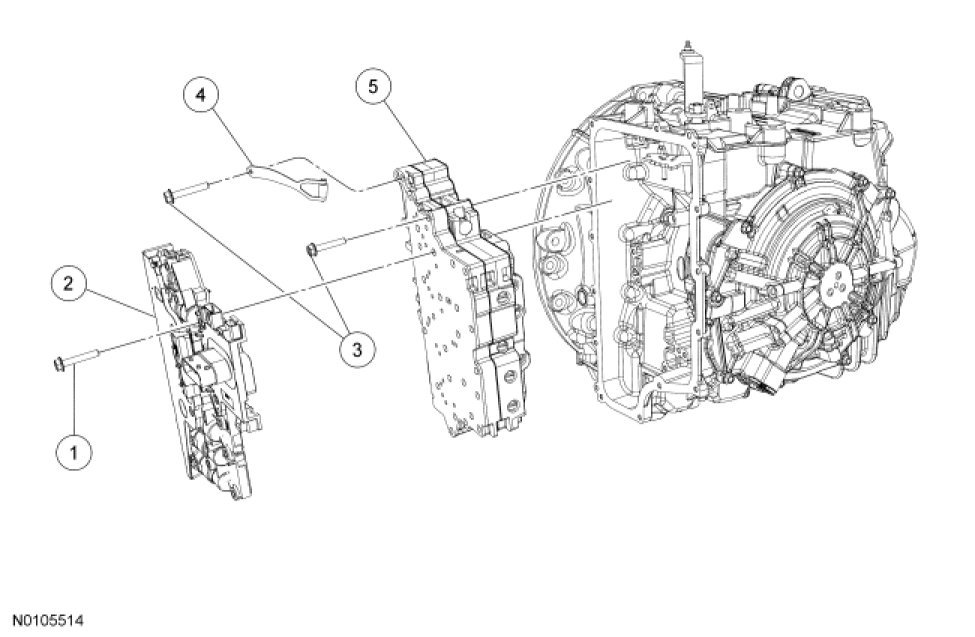 4
5
2
3
1
N0105514