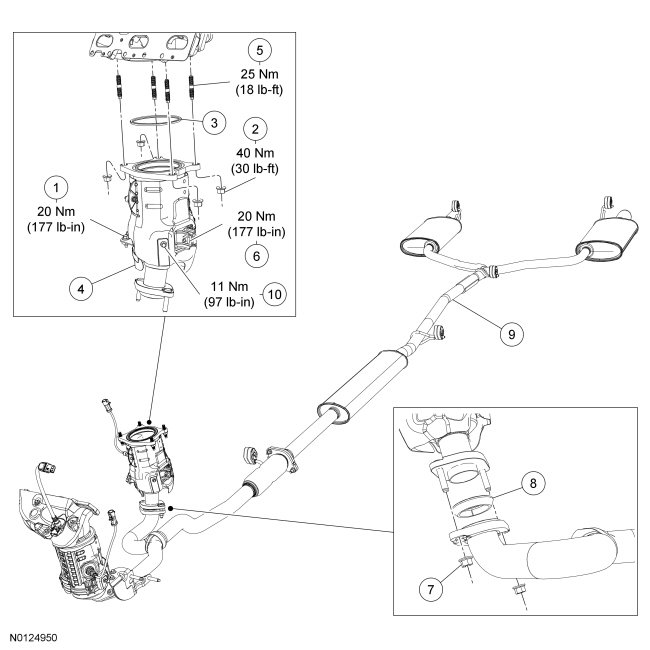 5
25 Nm
(18 lb-ft)

3

2
40 Nm
(30 lb-ft)

1
20 Nm
(177 lb-in)

20 Nm
(177 lb-in)

6

4

11 Nm
(97 lb-in)

10

9

8

7

N0124950