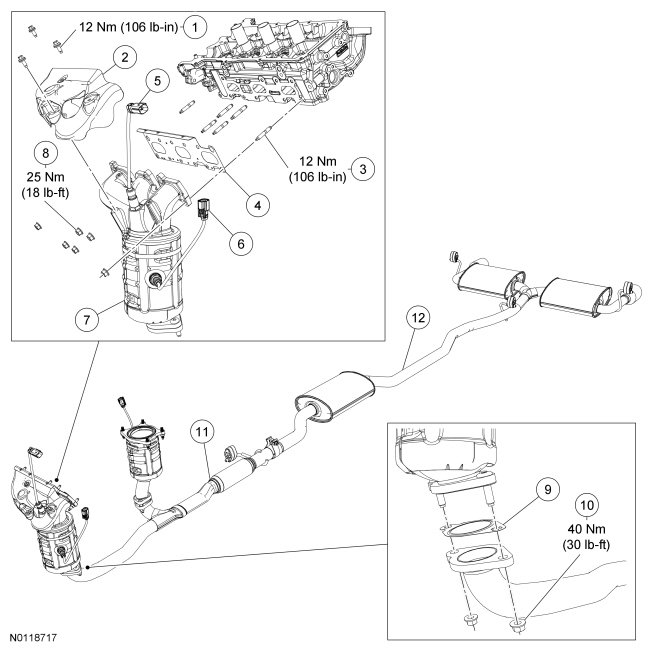 12 Nm (106 lb-in) 1

2

5

8
25 Nm
(18 lb-ft)

12 Nm
(106 lb-in) 3

4

6

7

12

11

9

10
40 Nm
(30 lb-ft)

N0118717