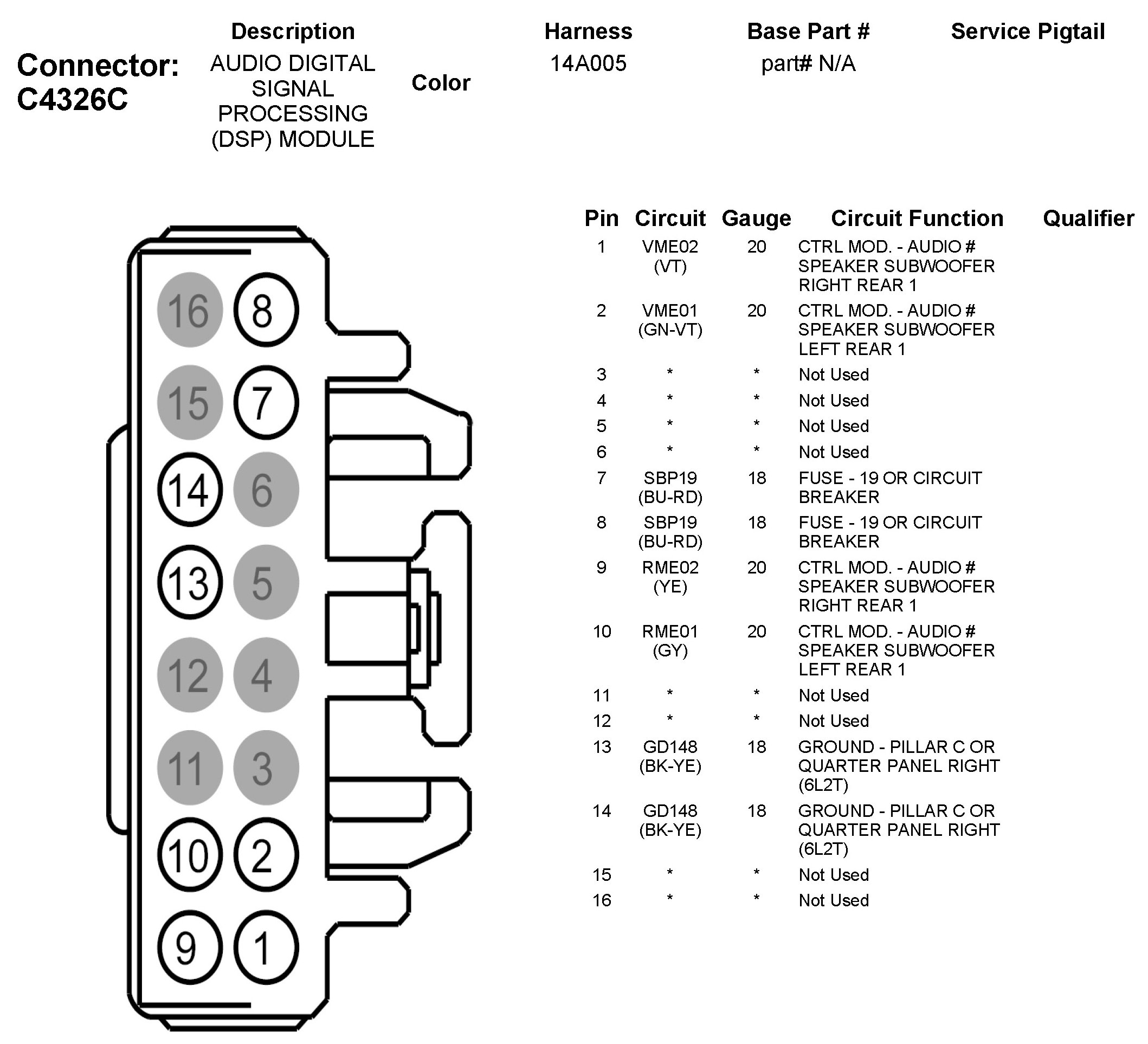 Connector: C4326C

| Description | Color | Harness | Base Part # | Service Pigtail |
|---|---|---|---|---|
| AUDIO DIGITAL SIGNAL PROCESSING (DSP) MODULE | | 14A005 | part# N/A | |

16 8
15 7
14 6
13 5
12 4
11 3
10 2
9 1

| Pin | Circuit | Gauge | Circuit Function | Qualifier |
|---|---|---|---|---|
| 1 | VME02 (VT) | 20 | CTRL MOD. - AUDIO # SPEAKER SUBWOOFER RIGHT REAR 1 | |
| 2 | VME01 (GN-VT) | 20 | CTRL MOD. - AUDIO # SPEAKER SUBWOOFER LEFT REAR 1 | |
| 3 | * | * | Not Used | |
| 4 | * | * | Not Used | |
| 5 | * | * | Not Used | |
| 6 | * | * | Not Used | |
| 7 | SBP19 (BU-RD) | 18 | FUSE - 19 OR CIRCUIT BREAKER | |
| 8 | SBP19 (BU-RD) | 18 | FUSE - 19 OR CIRCUIT BREAKER | |
| 9 | RME02 (YE) | 20 | CTRL MOD. - AUDIO # SPEAKER SUBWOOFER RIGHT REAR 1 | |
| 10 | RME01 (GY) | 20 | CTRL MOD. - AUDIO # SPEAKER SUBWOOFER LEFT REAR 1 | |
| 11 | * | * | Not Used | |
| 12 | * | * | Not Used | |
| 13 | GD148 (BK-YE) | 18 | GROUND - PILLAR C OR QUARTER PANEL RIGHT (6L2T) | |
| 14 | GD148 (BK-YE) | 18 | GROUND - PILLAR C OR QUARTER PANEL RIGHT (6L2T) | |
| 15 | * | * | Not Used | |
| 16 | * | * | Not Used | |