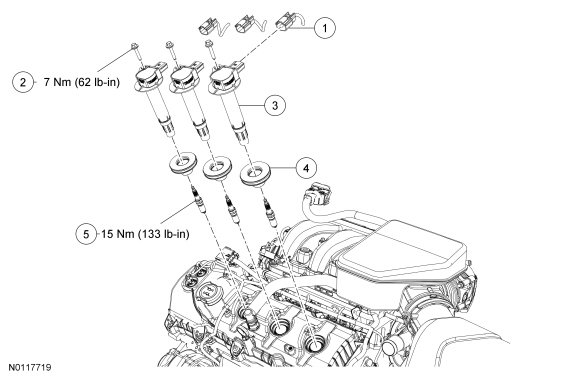 1

2 7 Nm (62 lb-in)

3

4

5 15 Nm (133 lb-in)

N0117719