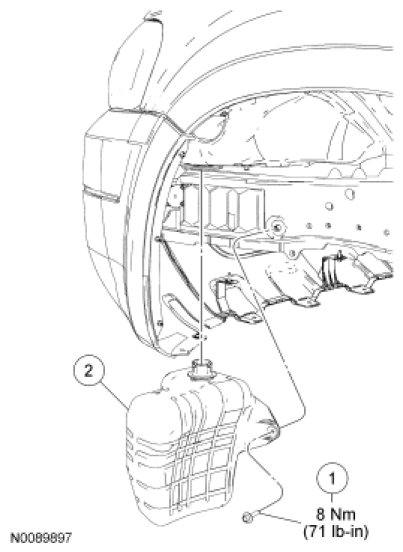 2

1
8 Nm
(71 lb-in)

N0089897