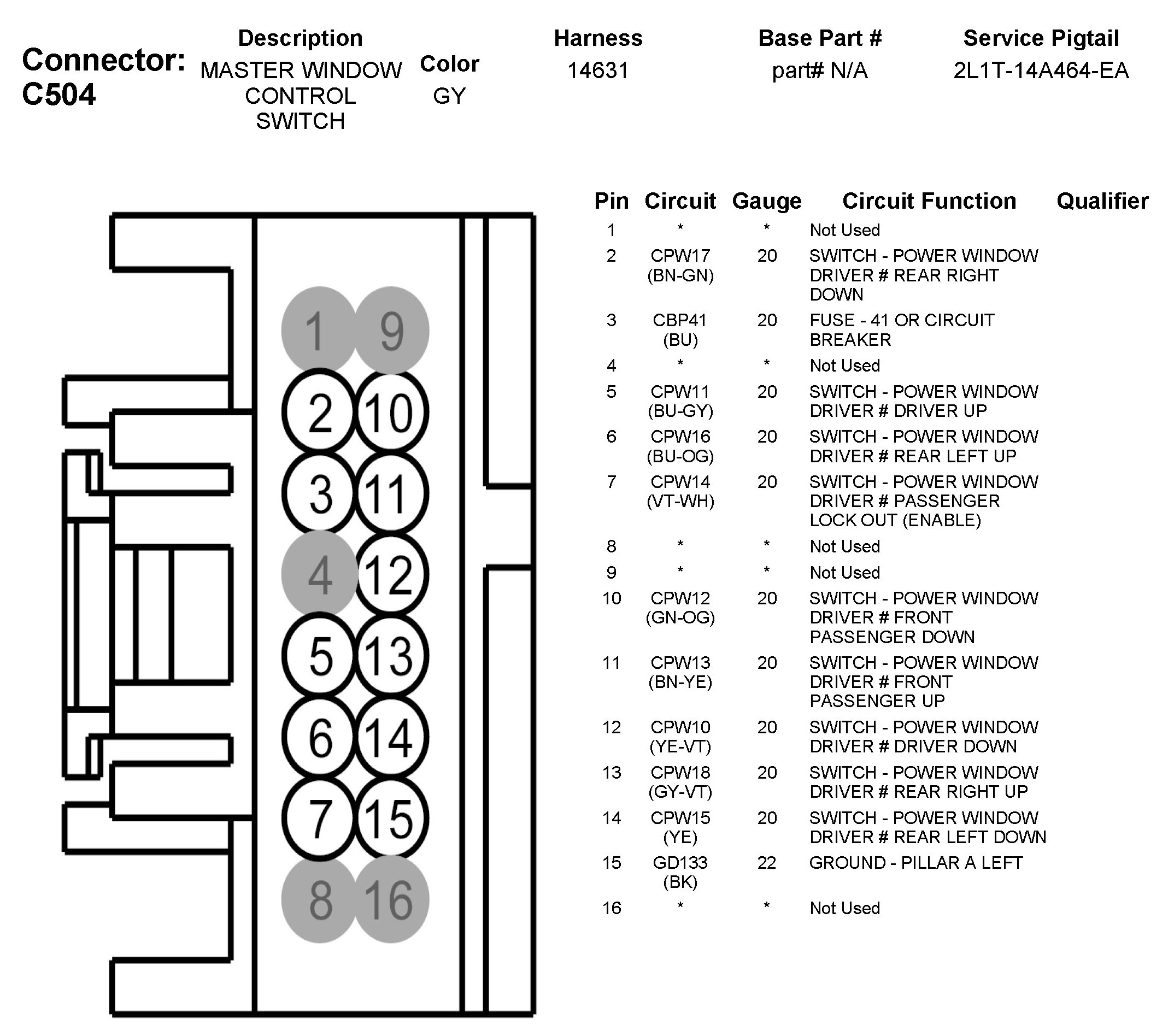 Connector: C504

| Description | Color | Harness | Base Part # | Service Pigtail |
|---|---|---|---|---|
| MASTER WINDOW CONTROL SWITCH | GY | 14631 | part# N/A | 2L1T-14A464-EA |

1 9
2 10
3 11
4 12
5 13
6 14
7 15
8 16

| Pin | Circuit | Gauge | Circuit Function | Qualifier |
|---|---|---|---|---|
| 1 | * | * | Not Used | |
| 2 | CPW17 (BN-GN) | 20 | SWITCH - POWER WINDOW DRIVER # REAR RIGHT DOWN | |
| 3 | CBP41 (BU) | 20 | FUSE - 41 OR CIRCUIT BREAKER | |
| 4 | * | * | Not Used | |
| 5 | CPW11 (BU-GY) | 20 | SWITCH - POWER WINDOW DRIVER # DRIVER UP | |
| 6 | CPW16 (BU-OG) | 20 | SWITCH - POWER WINDOW DRIVER # REAR LEFT UP | |
| 7 | CPW14 (VT-WH) | 20 | SWITCH - POWER WINDOW DRIVER # PASSENGER LOCK OUT (ENABLE) | |
| 8 | * | * | Not Used | |
| 9 | * | * | Not Used | |
| 10 | CPW12 (GN-OG) | 20 | SWITCH - POWER WINDOW DRIVER # FRONT PASSENGER DOWN | |
| 11 | CPW13 (BN-YE) | 20 | SWITCH - POWER WINDOW DRIVER # FRONT PASSENGER UP | |
| 12 | CPW10 (YE-VT) | 20 | SWITCH - POWER WINDOW DRIVER # DRIVER DOWN | |
| 13 | CPW18 (GY-VT) | 20 | SWITCH - POWER WINDOW DRIVER # REAR RIGHT UP | |
| 14 | CPW15 (YE) | 20 | SWITCH - POWER WINDOW DRIVER # REAR LEFT DOWN | |
| 15 | GD133 (BK) | 22 | GROUND - PILLAR A LEFT | |
| 16 | * | * | Not Used | |