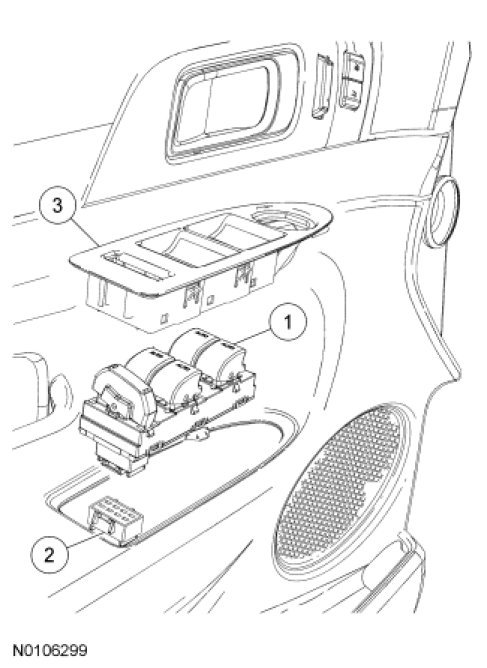 3

1

2

N0106299