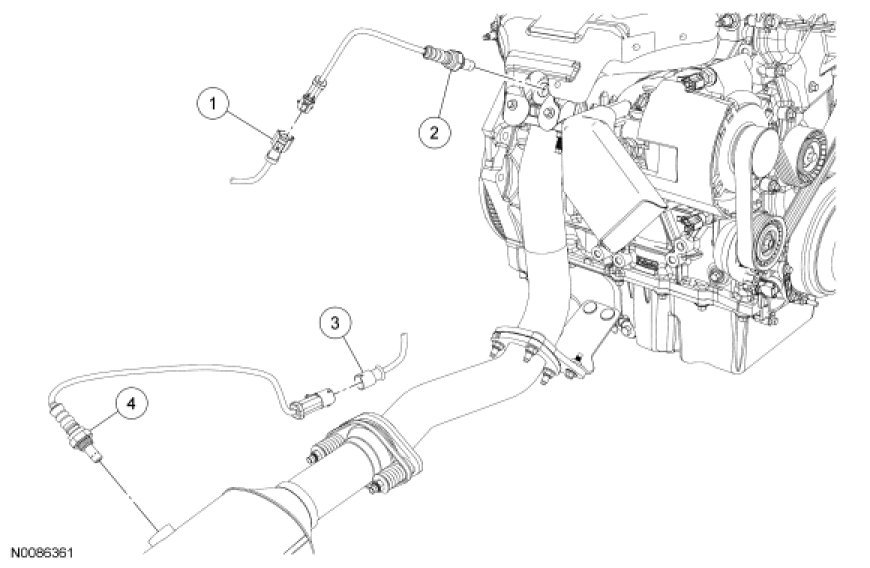 1
2
3
4
N0086361