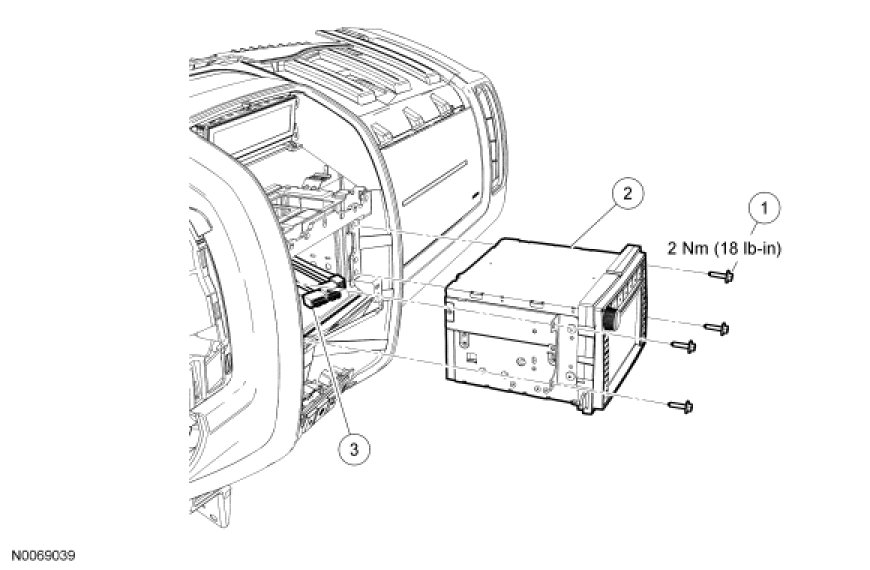 2

1

2 Nm (18 lb-in)

3

N0069039