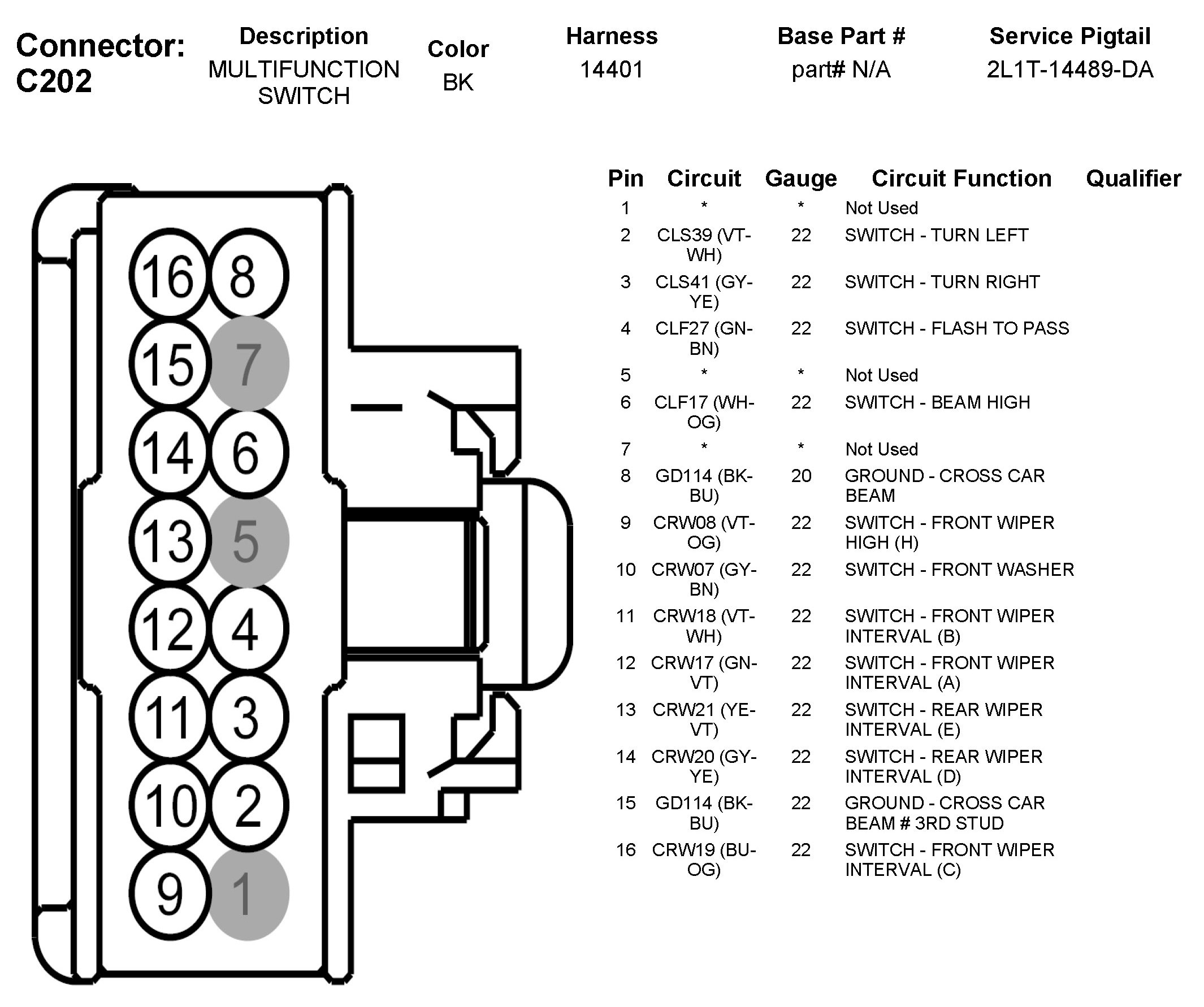 Connector: C202

| Description | Color | Harness | Base Part # | Service Pigtail |
|---|---|---|---|---|
| MULTIFUNCTION SWITCH | BK | 14401 | part# N/A | 2L1T-14489-DA |

16 8
15 7
14 6
13 5
12 4
11 3
10 2
9 1

| Pin | Circuit | Gauge | Circuit Function | Qualifier |
|---|---|---|---|---|
| 1 | * | * | Not Used | |
| 2 | CLS39 (VT-WH) | 22 | SWITCH - TURN LEFT | |
| 3 | CLS41 (GY-YE) | 22 | SWITCH - TURN RIGHT | |
| 4 | CLF27 (GN-BN) | 22 | SWITCH - FLASH TO PASS | |
| 5 | * | * | Not Used | |
| 6 | CLF17 (WH-OG) | 22 | SWITCH - BEAM HIGH | |
| 7 | * | * | Not Used | |
| 8 | GD114 (BK-BU) | 20 | GROUND - CROSS CAR BEAM | |
| 9 | CRW08 (VT-OG) | 22 | SWITCH - FRONT WIPER HIGH (H) | |
| 10 | CRW07 (GY-BN) | 22 | SWITCH - FRONT WASHER | |
| 11 | CRW18 (VT-WH) | 22 | SWITCH - FRONT WIPER INTERVAL (B) | |
| 12 | CRW17 (GN-VT) | 22 | SWITCH - FRONT WIPER INTERVAL (A) | |
| 13 | CRW21 (YE-VT) | 22 | SWITCH - REAR WIPER INTERVAL (E) | |
| 14 | CRW20 (GY-YE) | 22 | SWITCH - REAR WIPER INTERVAL (D) | |
| 15 | GD114 (BK-BU) | 22 | GROUND - CROSS CAR BEAM # 3RD STUD | |
| 16 | CRW19 (BU-OG) | 22 | SWITCH - FRONT WIPER INTERVAL (C) | |