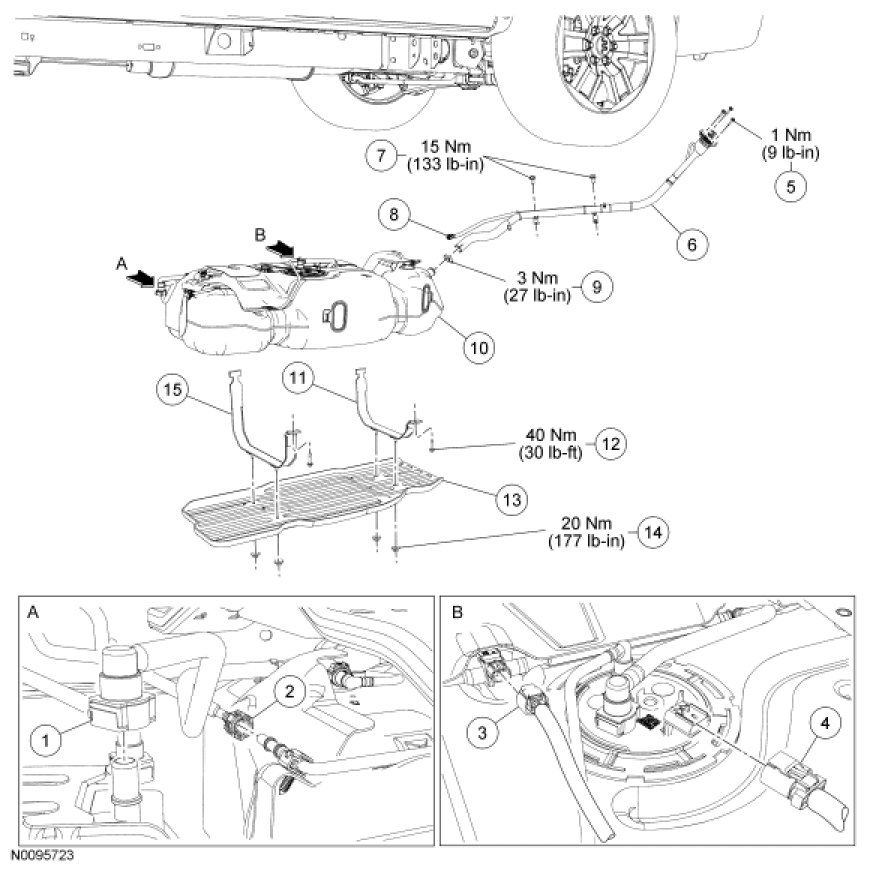 7
15 Nm
(133 lb-in)

1 Nm
(9 lb-in)
5

8

6

B

A

3 Nm
(27 lb-in)
9

10

15

11

40 Nm
(30 lb-ft)
12

13

20 Nm
(177 lb-in)
14

A
1
2

B
3
4

N0095723