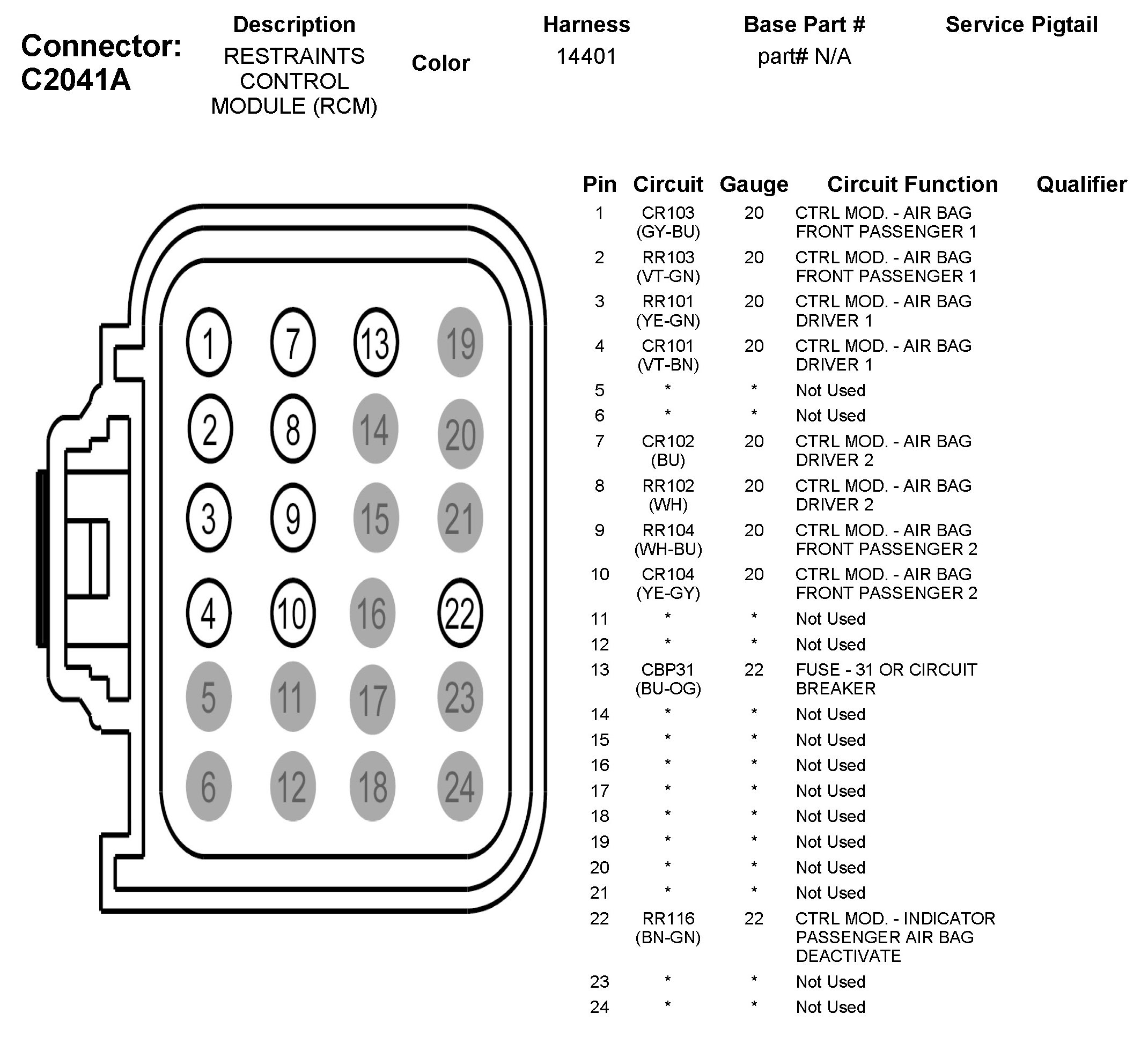 Connector: C2041A

| Description | Color | Harness | Base Part # | Service Pigtail |
|---|---|---|---|---|
| RESTRAINTS CONTROL MODULE (RCM) | | 14401 | part# N/A | |

1 7 13 19
2 8 14 20
3 9 15 21
4 10 16 22
5 11 17 23
6 12 18 24

| Pin | Circuit | Gauge | Circuit Function | Qualifier |
|---|---|---|---|---|
| 1 | CR103 (GY-BU) | 20 | CTRL MOD. - AIR BAG FRONT PASSENGER 1 | |
| 2 | RR103 (VT-GN) | 20 | CTRL MOD. - AIR BAG FRONT PASSENGER 1 | |
| 3 | RR101 (YE-GN) | 20 | CTRL MOD. - AIR BAG DRIVER 1 | |
| 4 | CR101 (VT-BN) | 20 | CTRL MOD. - AIR BAG DRIVER 1 | |
| 5 | * | * | Not Used | |
| 6 | * | * | Not Used | |
| 7 | CR102 (BU) | 20 | CTRL MOD. - AIR BAG DRIVER 2 | |
| 8 | RR102 (WH) | 20 | CTRL MOD. - AIR BAG DRIVER 2 | |
| 9 | RR104 (WH-BU) | 20 | CTRL MOD. - AIR BAG FRONT PASSENGER 2 | |
| 10 | CR104 (YE-GY) | 20 | CTRL MOD. - AIR BAG FRONT PASSENGER 2 | |
| 11 | * | * | Not Used | |
| 12 | * | * | Not Used | |
| 13 | CBP31 (BU-OG) | 22 | FUSE - 31 OR CIRCUIT BREAKER | |
| 14 | * | * | Not Used | |
| 15 | * | * | Not Used | |
| 16 | * | * | Not Used | |
| 17 | * | * | Not Used | |
| 18 | * | * | Not Used | |
| 19 | * | * | Not Used | |
| 20 | * | * | Not Used | |
| 21 | * | * | Not Used | |
| 22 | RR116 (BN-GN) | 22 | CTRL MOD. - INDICATOR PASSENGER AIR BAG DEACTIVATE | |
| 23 | * | * | Not Used | |
| 24 | * | * | Not Used | |