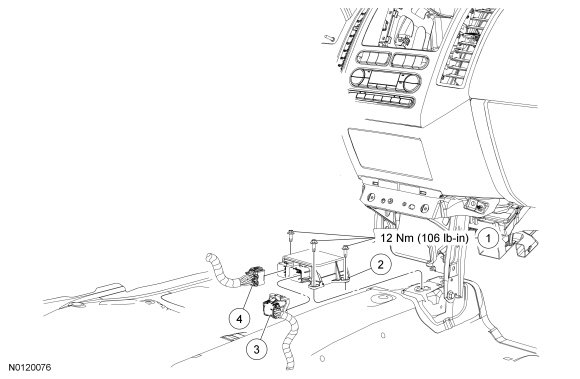 12 Nm (106 lb-in)

1

2

4

3

N0120076