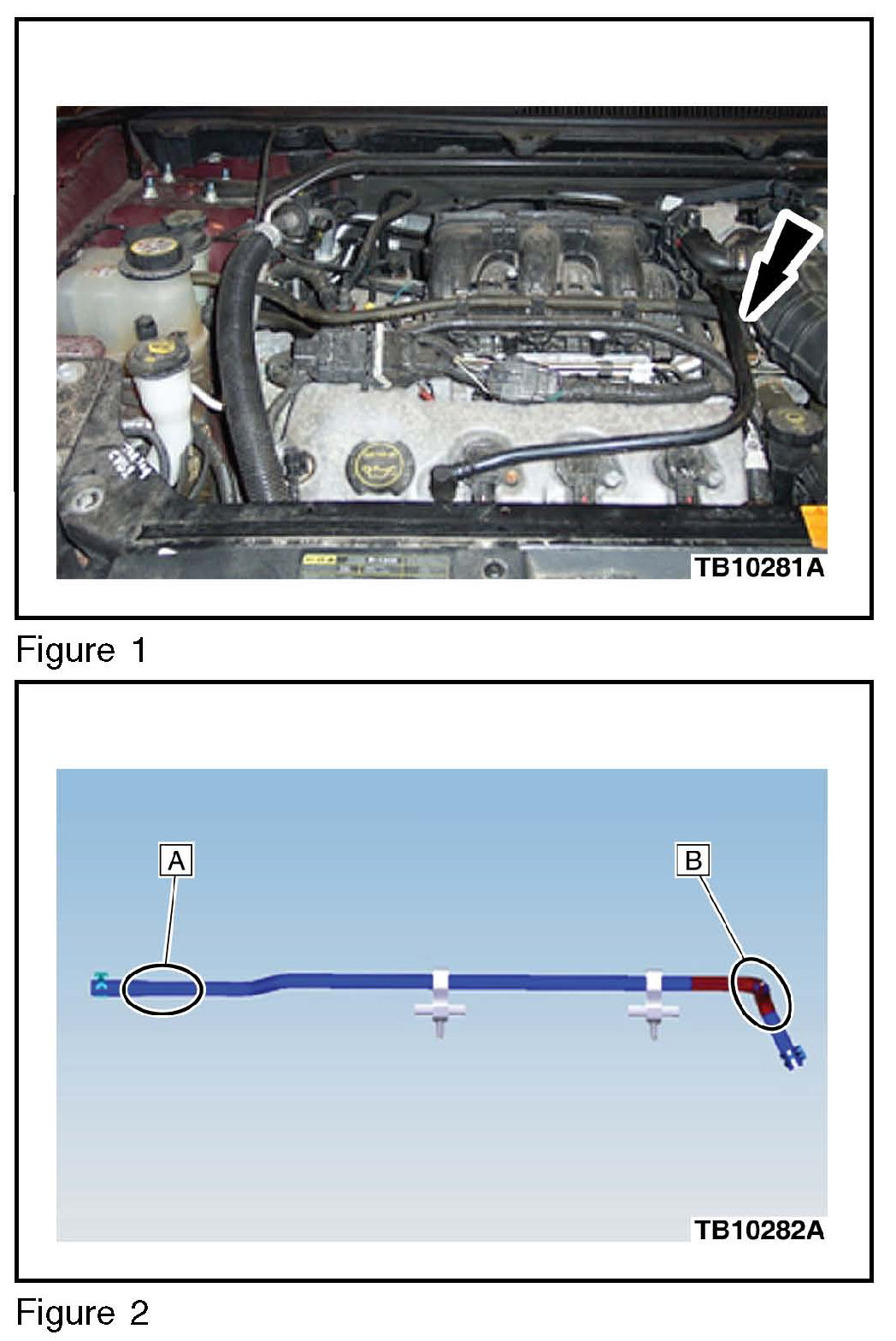 TB10281A

Figure 1

A

B

TB10282A

Figure 2