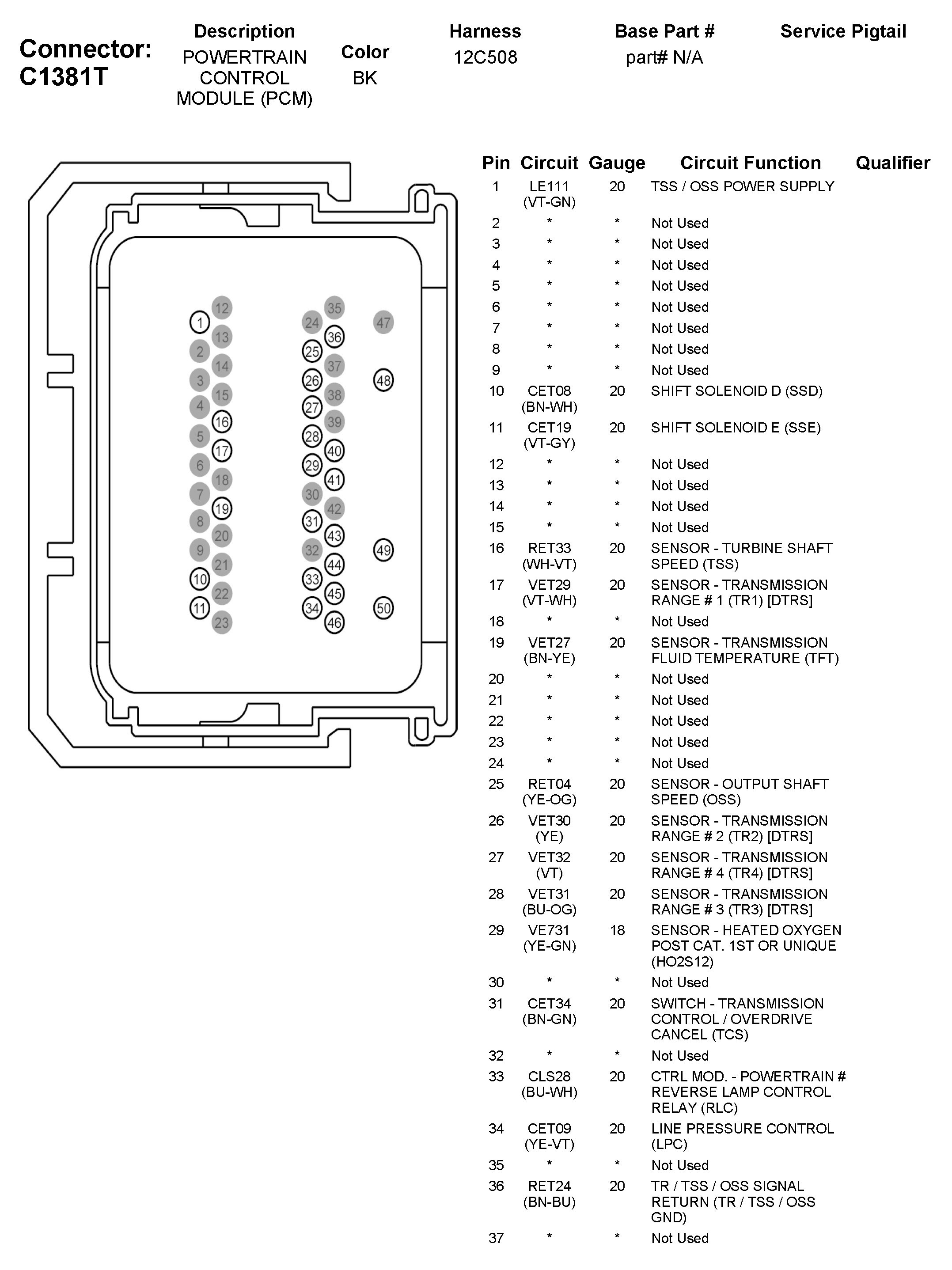 Connector: C1381T

| Description | Color | Harness | Base Part # | Service Pigtail |
|---|---|---|---|---|
| POWERTRAIN CONTROL MODULE (PCM) | BK | 12C508 | part# N/A | |

1 12 13 2 14 3 15 4 16 5 17 6 18 7 19 8 20 9 21 10 22 11 23

35 24 36 25 37 26 38 27 39 28 40 29 41 30 42 31 43 32 44 33 45 34 46

47 48 49 50

| Pin | Circuit | Gauge | Circuit Function | Qualifier |
|---|---|---|---|---|
| 1 | LE111 (VT-GN) | 20 | TSS / OSS POWER SUPPLY | |
| 2 | * | * | Not Used | |
| 3 | * | * | Not Used | |
| 4 | * | * | Not Used | |
| 5 | * | * | Not Used | |
| 6 | * | * | Not Used | |
| 7 | * | * | Not Used | |
| 8 | * | * | Not Used | |
| 9 | * | * | Not Used | |
| 10 | CET08 (BN-WH) | 20 | SHIFT SOLENOID D (SSD) | |
| 11 | CET19 (VT-GY) | 20 | SHIFT SOLENOID E (SSE) | |
| 12 | * | * | Not Used | |
| 13 | * | * | Not Used | |
| 14 | * | * | Not Used | |
| 15 | * | * | Not Used | |
| 16 | RET33 (WH-VT) | 20 | SENSOR - TURBINE SHAFT SPEED (TSS) | |
| 17 | VET29 (VT-WH) | 20 | SENSOR - TRANSMISSION RANGE # 1 (TR1) [DTRS] | |
| 18 | * | * | Not Used | |
| 19 | VET27 (BN-YE) | 20 | SENSOR - TRANSMISSION FLUID TEMPERATURE (TFT) | |
| 20 | * | * | Not Used | |
| 21 | * | * | Not Used | |
| 22 | * | * | Not Used | |
| 23 | * | * | Not Used | |
| 24 | * | * | Not Used | |
| 25 | RET04 (YE-OG) | 20 | SENSOR - OUTPUT SHAFT SPEED (OSS) | |
| 26 | VET30 (YE) | 20 | SENSOR - TRANSMISSION RANGE # 2 (TR2) [DTRS] | |
| 27 | VET32 (VT) | 20 | SENSOR - TRANSMISSION RANGE # 4 (TR4) [DTRS] | |
| 28 | VET31 (BU-OG) | 20 | SENSOR - TRANSMISSION RANGE # 3 (TR3) [DTRS] | |
| 29 | VE731 (YE-GN) | 18 | SENSOR - HEATED OXYGEN POST CAT. 1ST OR UNIQUE (HO2S12) | |
| 30 | * | * | Not Used | |
| 31 | CET34 (BN-GN) | 20 | SWITCH - TRANSMISSION CONTROL / OVERDRIVE CANCEL (TCS) | |
| 32 | * | * | Not Used | |
| 33 | CLS28 (BU-WH) | 20 | CTRL MOD. - POWERTRAIN # REVERSE LAMP CONTROL RELAY (RLC) | |
| 34 | CET09 (YE-VT) | 20 | LINE PRESSURE CONTROL (LPC) | |
| 35 | * | * | Not Used | |
| 36 | RET24 (BN-BU) | 20 | TR / TSS / OSS SIGNAL RETURN (TR / TSS / OSS GND) | |
| 37 | * | * | Not Used | |