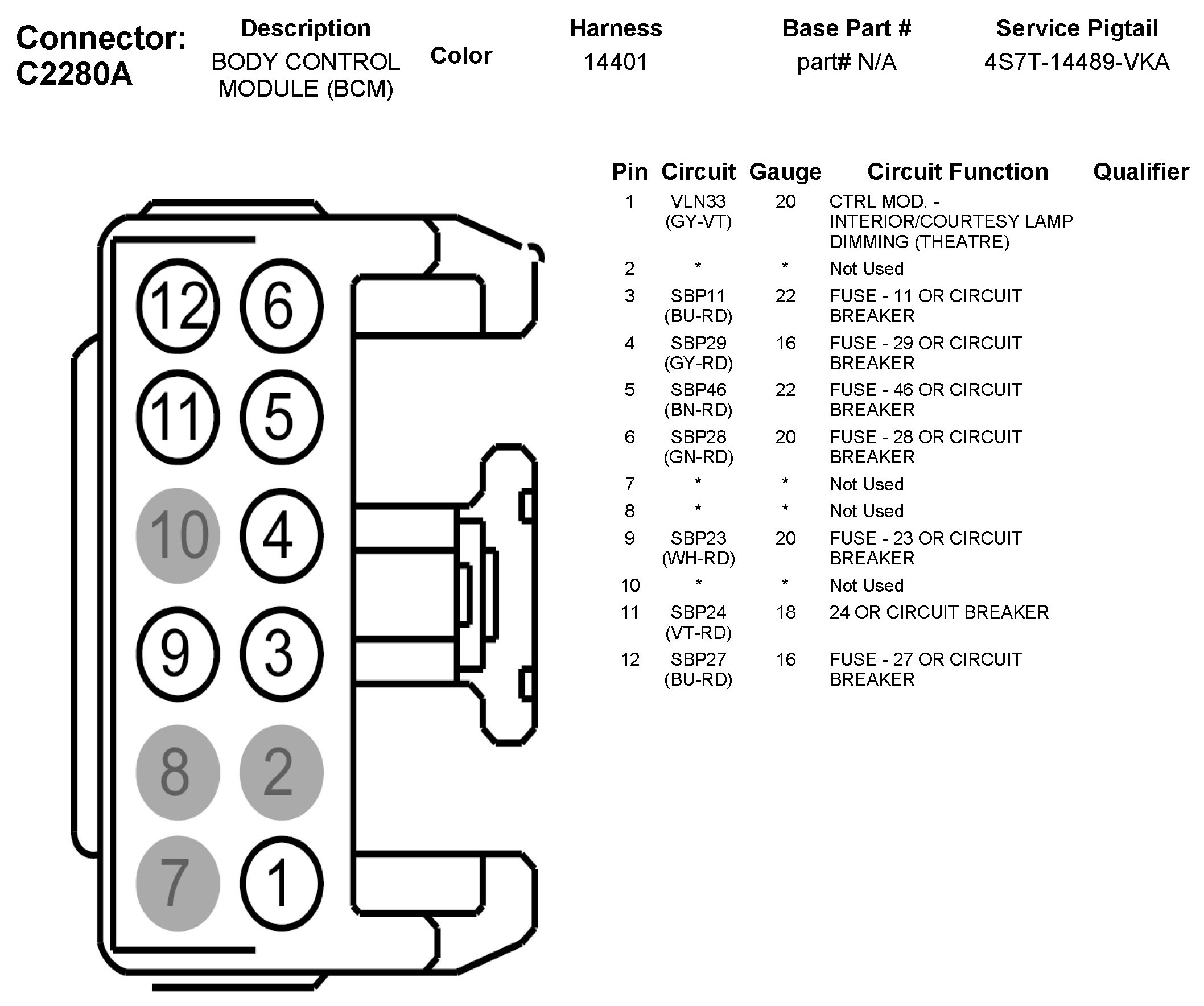 Connector: C2280A

| Description | Color | Harness | Base Part # | Service Pigtail |
|---|---|---|---|---|
| BODY CONTROL MODULE (BCM) | | 14401 | part# N/A | 4S7T-14489-VKA |

12 6
11 5
10 4
9 3
8 2
7 1

| Pin | Circuit | Gauge | Circuit Function | Qualifier |
|---|---|---|---|---|
| 1 | VLN33 (GY-VT) | 20 | CTRL MOD. - INTERIOR/COURTESY LAMP DIMMING (THEATRE) | |
| 2 | * | * | Not Used | |
| 3 | SBP11 (BU-RD) | 22 | FUSE - 11 OR CIRCUIT BREAKER | |
| 4 | SBP29 (GY-RD) | 16 | FUSE - 29 OR CIRCUIT BREAKER | |
| 5 | SBP46 (BN-RD) | 22 | FUSE - 46 OR CIRCUIT BREAKER | |
| 6 | SBP28 (GN-RD) | 20 | FUSE - 28 OR CIRCUIT BREAKER | |
| 7 | * | * | Not Used | |
| 8 | * | * | Not Used | |
| 9 | SBP23 (WH-RD) | 20 | FUSE - 23 OR CIRCUIT BREAKER | |
| 10 | * | * | Not Used | |
| 11 | SBP24 (VT-RD) | 18 | 24 OR CIRCUIT BREAKER | |
| 12 | SBP27 (BU-RD) | 16 | FUSE - 27 OR CIRCUIT BREAKER | |