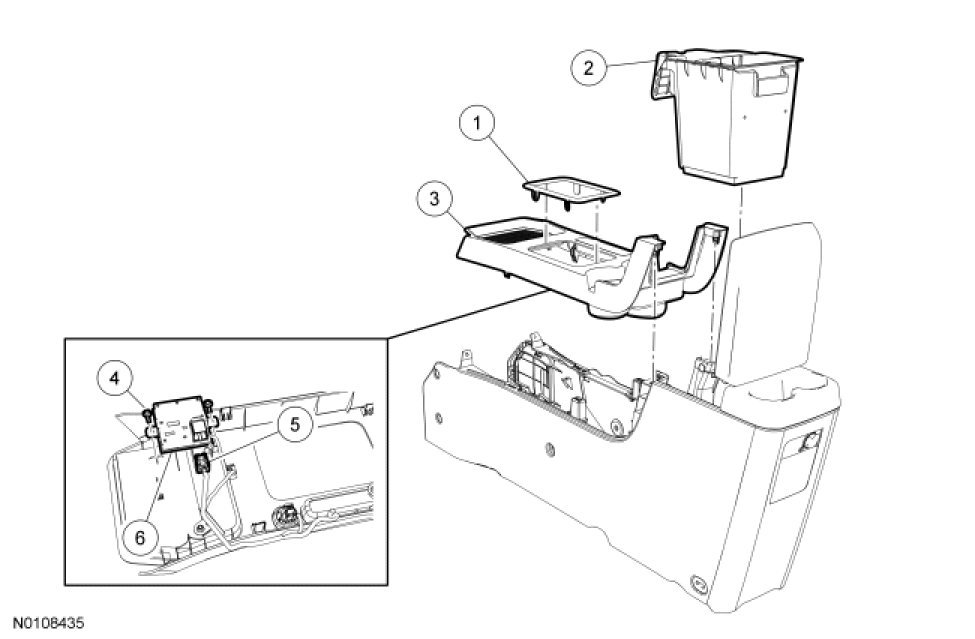 2
1
3
4
5
6
N0108435