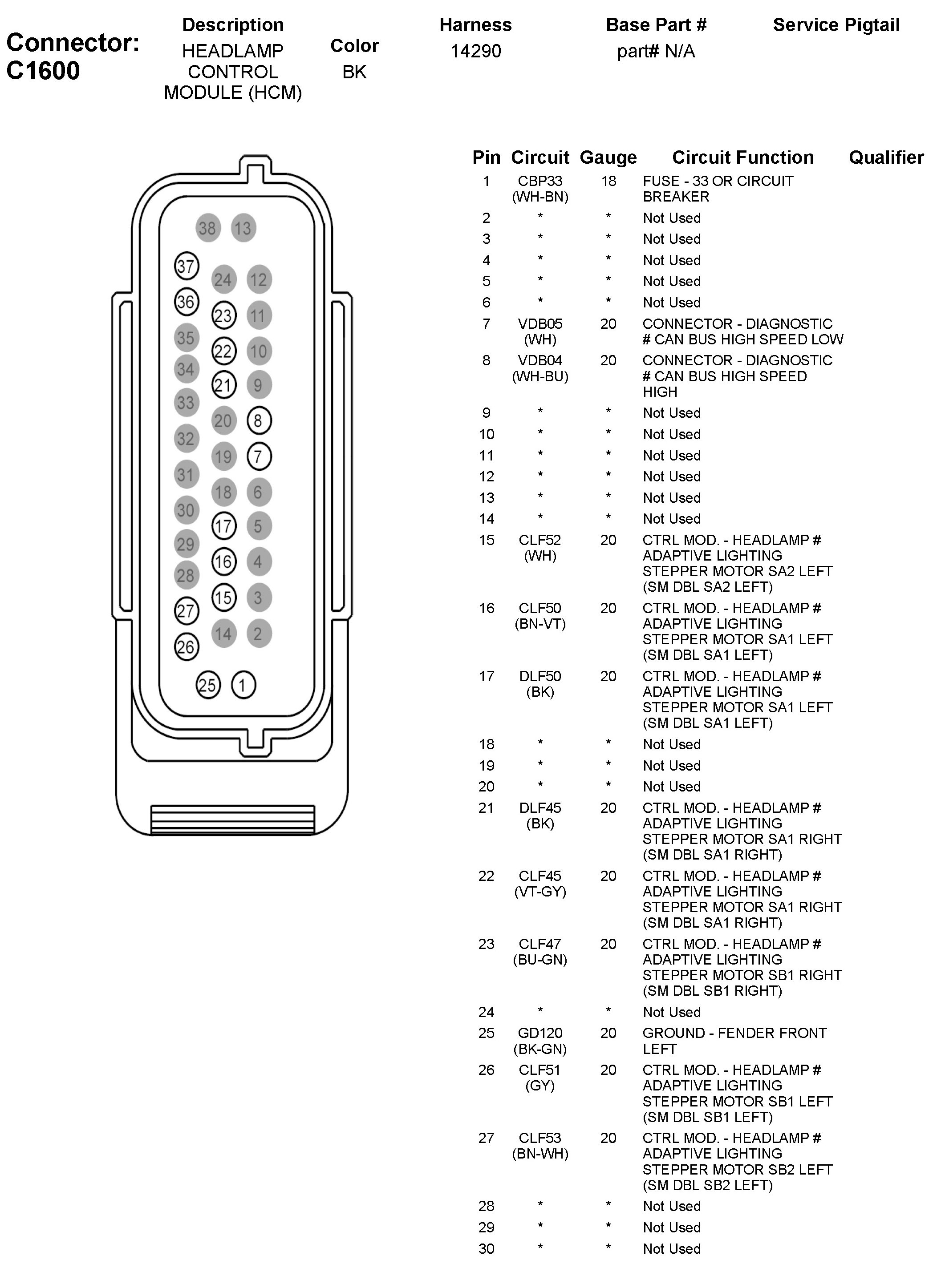 Connector: C1600

| Description | Color | Harness | Base Part # | Service Pigtail |
|---|---|---|---|---|
| HEADLAMP CONTROL MODULE (HCM) | BK | 14290 | part# N/A | |

38 13
37 24 12
36 23 11
35 22 10
34 21 9
33 20 8
32 19 7
31 18 6
30 17 5
29 16 4
28 15 3
27 14 2
26
25 1

| Pin | Circuit | Gauge | Circuit Function | Qualifier |
|---|---|---|---|---|
| 1 | CBP33 (WH-BN) | 18 | FUSE - 33 OR CIRCUIT BREAKER | |
| 2 | * | * | Not Used | |
| 3 | * | * | Not Used | |
| 4 | * | * | Not Used | |
| 5 | * | * | Not Used | |
| 6 | * | * | Not Used | |
| 7 | VDB05 (WH) | 20 | CONNECTOR - DIAGNOSTIC # CAN BUS HIGH SPEED LOW | |
| 8 | VDB04 (WH-BU) | 20 | CONNECTOR - DIAGNOSTIC # CAN BUS HIGH SPEED HIGH | |
| 9 | * | * | Not Used | |
| 10 | * | * | Not Used | |
| 11 | * | * | Not Used | |
| 12 | * | * | Not Used | |
| 13 | * | * | Not Used | |
| 14 | * | * | Not Used | |
| 15 | CLF52 (WH) | 20 | CTRL MOD. - HEADLAMP # ADAPTIVE LIGHTING STEPPER MOTOR SA2 LEFT (SM DBL SA2 LEFT) | |
| 16 | CLF50 (BN-VT) | 20 | CTRL MOD. - HEADLAMP # ADAPTIVE LIGHTING STEPPER MOTOR SA1 LEFT (SM DBL SA1 LEFT) | |
| 17 | DLF50 (BK) | 20 | CTRL MOD. - HEADLAMP # ADAPTIVE LIGHTING STEPPER MOTOR SA1 LEFT (SM DBL SA1 LEFT) | |
| 18 | * | * | Not Used | |
| 19 | * | * | Not Used | |
| 20 | * | * | Not Used | |
| 21 | DLF45 (BK) | 20 | CTRL MOD. - HEADLAMP # ADAPTIVE LIGHTING STEPPER MOTOR SA1 RIGHT (SM DBL SA1 RIGHT) | |
| 22 | CLF45 (VT-GY) | 20 | CTRL MOD. - HEADLAMP # ADAPTIVE LIGHTING STEPPER MOTOR SA1 RIGHT (SM DBL SA1 RIGHT) | |
| 23 | CLF47 (BU-GN) | 20 | CTRL MOD. - HEADLAMP # ADAPTIVE LIGHTING STEPPER MOTOR SB1 RIGHT (SM DBL SB1 RIGHT) | |
| 24 | * | * | Not Used | |
| 25 | GD120 (BK-GN) | 20 | GROUND - FENDER FRONT LEFT | |
| 26 | CLF51 (GY) | 20 | CTRL MOD. - HEADLAMP # ADAPTIVE LIGHTING STEPPER MOTOR SB1 LEFT (SM DBL SB1 LEFT) | |
| 27 | CLF53 (BN-WH) | 20 | CTRL MOD. - HEADLAMP # ADAPTIVE LIGHTING STEPPER MOTOR SB2 LEFT (SM DBL SB2 LEFT) | |
| 28 | * | * | Not Used | |
| 29 | * | * | Not Used | |
| 30 | * | * | Not Used | |