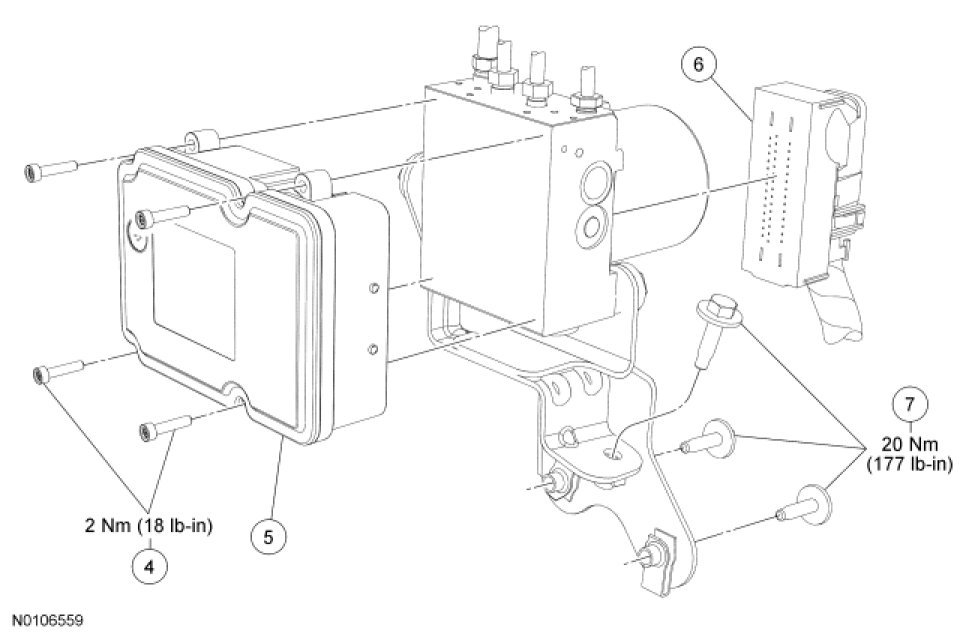 6

7
20 Nm
(177 lb-in)

2 Nm (18 lb-in)

4

5

N0106559