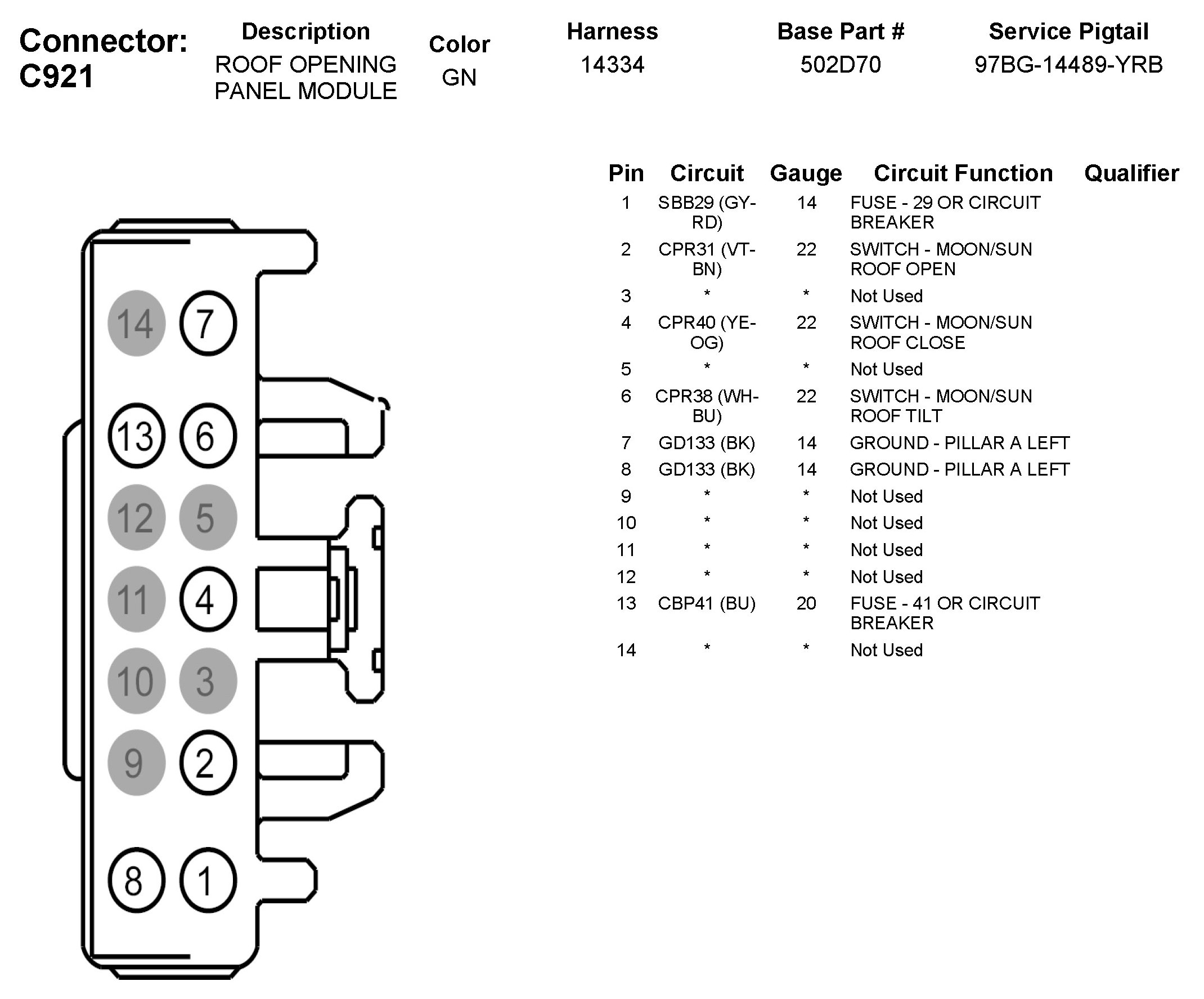 Connector: C921

| Description | Color | Harness | Base Part # | Service Pigtail |
|---|---|---|---|---|
| ROOF OPENING PANEL MODULE | GN | 14334 | 502D70 | 97BG-14489-YRB |

14 7
13 6
12 5
11 4
10 3
9 2
8 1

| Pin | Circuit | Gauge | Circuit Function | Qualifier |
|---|---|---|---|---|
| 1 | SBB29 (GY-RD) | 14 | FUSE - 29 OR CIRCUIT BREAKER | |
| 2 | CPR31 (VT-BN) | 22 | SWITCH - MOON/SUN ROOF OPEN | |
| 3 | * | * | Not Used | |
| 4 | CPR40 (YE-OG) | 22 | SWITCH - MOON/SUN ROOF CLOSE | |
| 5 | * | * | Not Used | |
| 6 | CPR38 (WH-BU) | 22 | SWITCH - MOON/SUN ROOF TILT | |
| 7 | GD133 (BK) | 14 | GROUND - PILLAR A LEFT | |
| 8 | GD133 (BK) | 14 | GROUND - PILLAR A LEFT | |
| 9 | * | * | Not Used | |
| 10 | * | * | Not Used | |
| 11 | * | * | Not Used | |
| 12 | * | * | Not Used | |
| 13 | CBP41 (BU) | 20 | FUSE - 41 OR CIRCUIT BREAKER | |
| 14 | * | * | Not Used | |