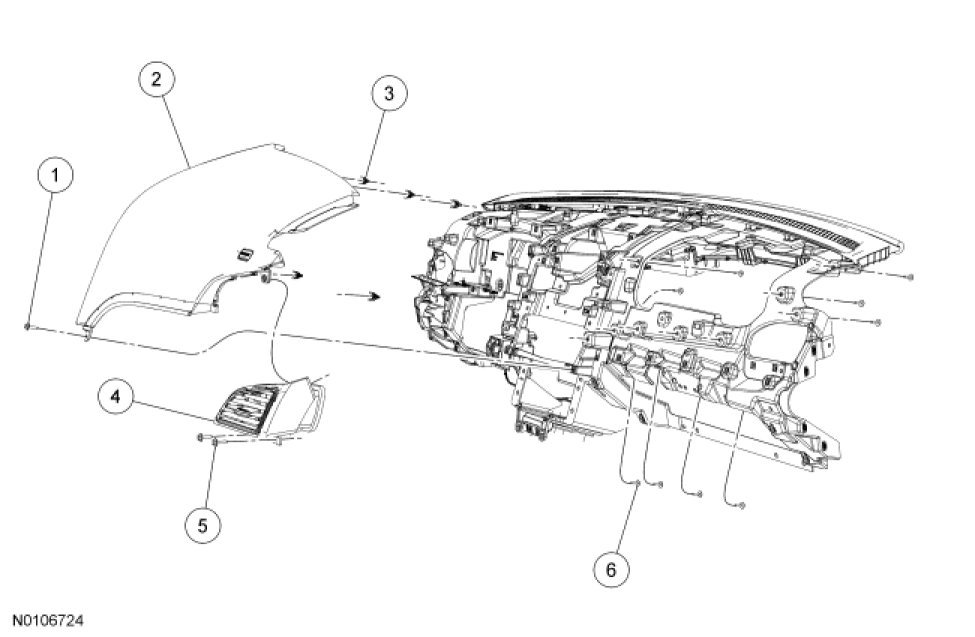 2
3
1
4
5
6
N0106724