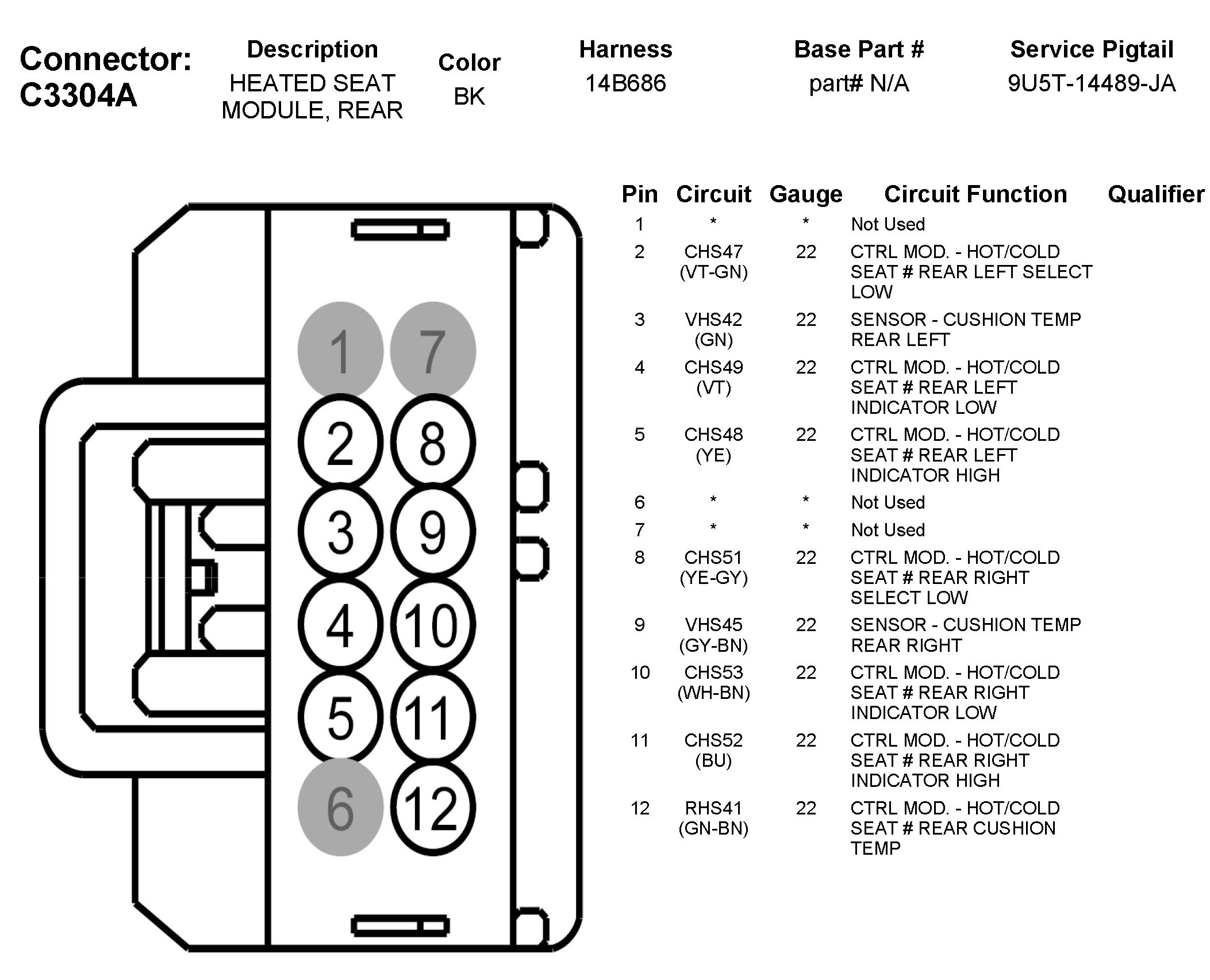 Connector: C3304A

| Description | Color | Harness | Base Part # | Service Pigtail |
|---|---|---|---|---|
| HEATED SEAT MODULE, REAR | BK | 14B686 | part# N/A | 9U5T-14489-JA |

1 7
2 8
3 9
4 10
5 11
6 12

| Pin | Circuit | Gauge | Circuit Function | Qualifier |
|---|---|---|---|---|
| 1 | * | * | Not Used | |
| 2 | CHS47 (VT-GN) | 22 | CTRL MOD. - HOT/COLD SEAT # REAR LEFT SELECT LOW | |
| 3 | VHS42 (GN) | 22 | SENSOR - CUSHION TEMP REAR LEFT | |
| 4 | CHS49 (VT) | 22 | CTRL MOD. - HOT/COLD SEAT # REAR LEFT INDICATOR LOW | |
| 5 | CHS48 (YE) | 22 | CTRL MOD. - HOT/COLD SEAT # REAR LEFT INDICATOR HIGH | |
| 6 | * | * | Not Used | |
| 7 | * | * | Not Used | |
| 8 | CHS51 (YE-GY) | 22 | CTRL MOD. - HOT/COLD SEAT # REAR RIGHT SELECT LOW | |
| 9 | VHS45 (GY-BN) | 22 | SENSOR - CUSHION TEMP REAR RIGHT | |
| 10 | CHS53 (WH-BN) | 22 | CTRL MOD. - HOT/COLD SEAT # REAR RIGHT INDICATOR LOW | |
| 11 | CHS52 (BU) | 22 | CTRL MOD. - HOT/COLD SEAT # REAR RIGHT INDICATOR HIGH | |
| 12 | RHS41 (GN-BN) | 22 | CTRL MOD. - HOT/COLD SEAT # REAR CUSHION TEMP | |