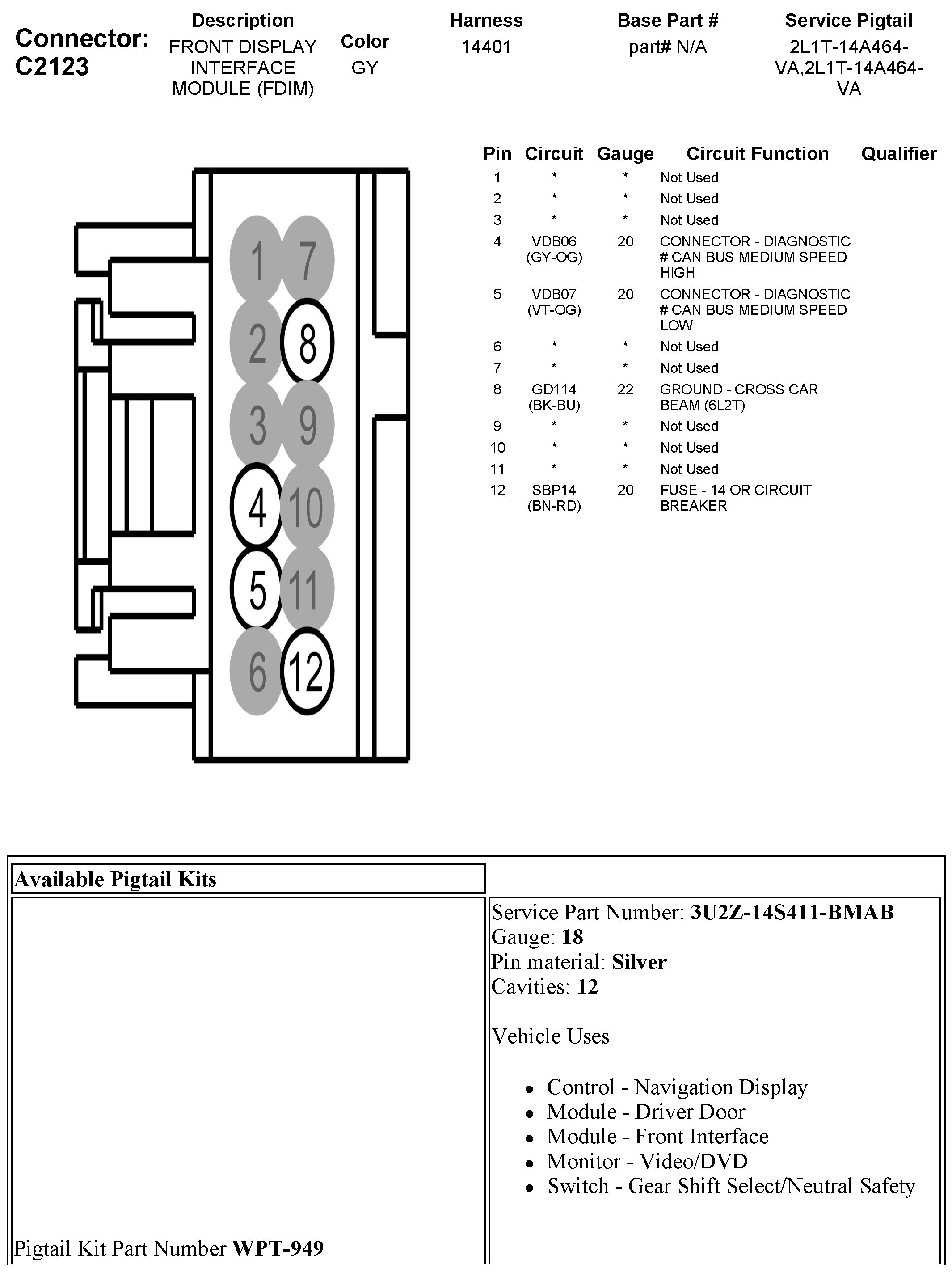 Connector: C2123

| Description | Color | Harness | Base Part # | Service Pigtail |
|---|---|---|---|---|
| FRONT DISPLAY INTERFACE MODULE (FDIM) | GY | 14401 | part# N/A | 2L1T-14A464-VA,2L1T-14A464-VA |

1 7
2 8
3 9
4 10
5 11
6 12

| Pin | Circuit | Gauge | Circuit Function | Qualifier |
|---|---|---|---|---|
| 1 | * | * | Not Used | |
| 2 | * | * | Not Used | |
| 3 | * | * | Not Used | |
| 4 | VDB06 (GY-OG) | 20 | CONNECTOR - DIAGNOSTIC # CAN BUS MEDIUM SPEED HIGH | |
| 5 | VDB07 (VT-OG) | 20 | CONNECTOR - DIAGNOSTIC # CAN BUS MEDIUM SPEED LOW | |
| 6 | * | * | Not Used | |
| 7 | * | * | Not Used | |
| 8 | GD114 (BK-BU) | 22 | GROUND - CROSS CAR BEAM (6L2T) | |
| 9 | * | * | Not Used | |
| 10 | * | * | Not Used | |
| 11 | * | * | Not Used | |
| 12 | SBP14 (BN-RD) | 20 | FUSE - 14 OR CIRCUIT BREAKER | |

Available Pigtail Kits

Pigtail Kit Part Number **WPT-949**

Service Part Number: **3U2Z-14S411-BMAB**
Gauge: **18**
Pin material: **Silver**
Cavities: **12**

Vehicle Uses

- Control - Navigation Display
- Module - Driver Door
- Module - Front Interface
- Monitor - Video/DVD
- Switch - Gear Shift Select/Neutral Safety