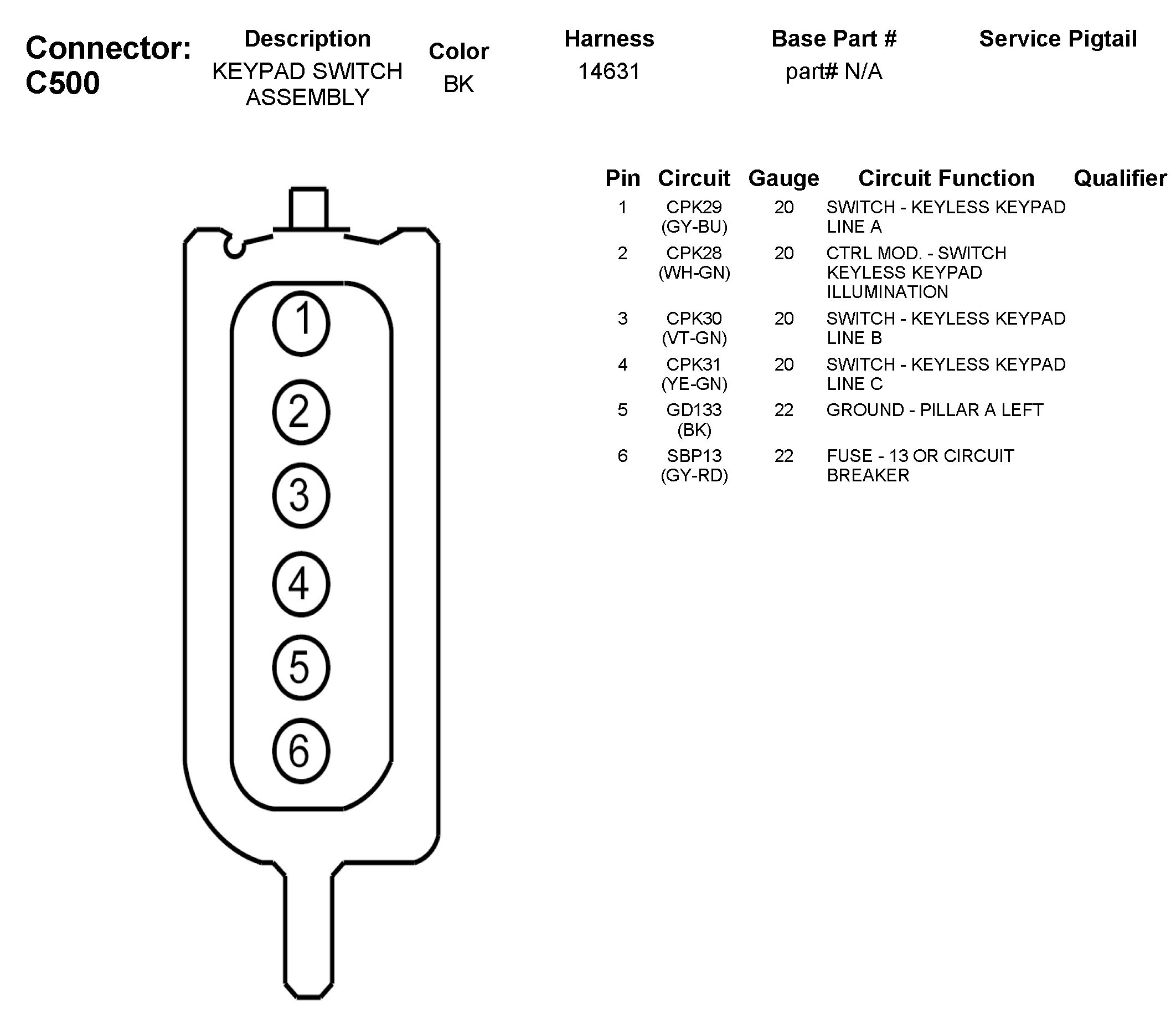 Connector: C500

| Description | Color | Harness | Base Part # | Service Pigtail |
|---|---|---|---|---|
| KEYPAD SWITCH ASSEMBLY | BK | 14631 | part# N/A | |

1
2
3
4
5
6

| Pin | Circuit | Gauge | Circuit Function | Qualifier |
|---|---|---|---|---|
| 1 | CPK29 (GY-BU) | 20 | SWITCH - KEYLESS KEYPAD LINE A | |
| 2 | CPK28 (WH-GN) | 20 | CTRL MOD. - SWITCH KEYLESS KEYPAD ILLUMINATION | |
| 3 | CPK30 (VT-GN) | 20 | SWITCH - KEYLESS KEYPAD LINE B | |
| 4 | CPK31 (YE-GN) | 20 | SWITCH - KEYLESS KEYPAD LINE C | |
| 5 | GD133 (BK) | 22 | GROUND - PILLAR A LEFT | |
| 6 | SBP13 (GY-RD) | 22 | FUSE - 13 OR CIRCUIT BREAKER | |