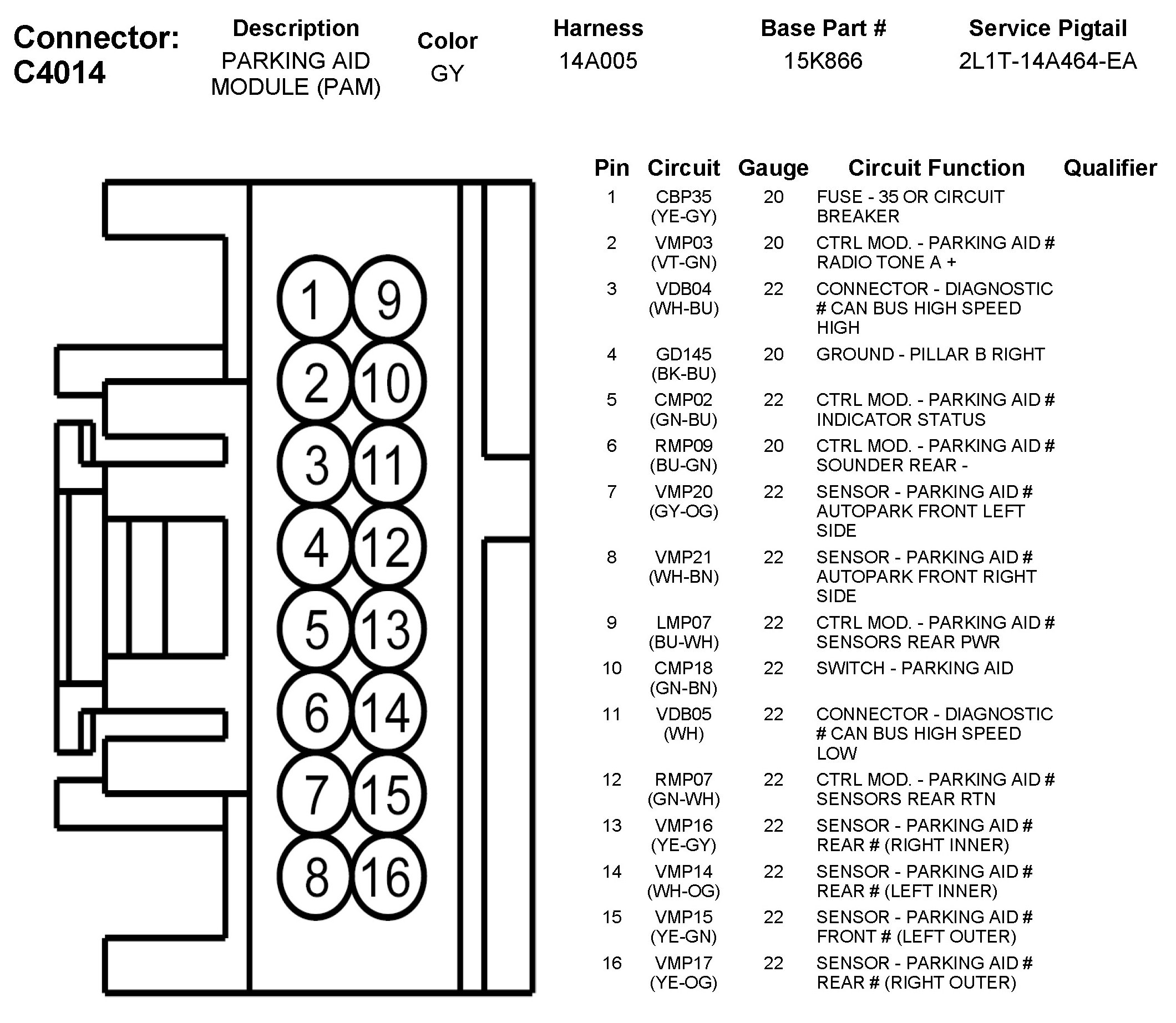 Connector: C4014

| Description | Color | Harness | Base Part # | Service Pigtail |
|---|---|---|---|---|
| PARKING AID MODULE (PAM) | GY | 14A005 | 15K866 | 2L1T-14A464-EA |

1 9
2 10
3 11
4 12
5 13
6 14
7 15
8 16

| Pin | Circuit | Gauge | Circuit Function | Qualifier |
|---|---|---|---|---|
| 1 | CBP35 (YE-GY) | 20 | FUSE - 35 OR CIRCUIT BREAKER | |
| 2 | VMP03 (VT-GN) | 20 | CTRL MOD. - PARKING AID # RADIO TONE A + | |
| 3 | VDB04 (WH-BU) | 22 | CONNECTOR - DIAGNOSTIC # CAN BUS HIGH SPEED HIGH | |
| 4 | GD145 (BK-BU) | 20 | GROUND - PILLAR B RIGHT | |
| 5 | CMP02 (GN-BU) | 22 | CTRL MOD. - PARKING AID # INDICATOR STATUS | |
| 6 | RMP09 (BU-GN) | 20 | CTRL MOD. - PARKING AID # SOUNDER REAR - | |
| 7 | VMP20 (GY-OG) | 22 | SENSOR - PARKING AID # AUTOPARK FRONT LEFT SIDE | |
| 8 | VMP21 (WH-BN) | 22 | SENSOR - PARKING AID # AUTOPARK FRONT RIGHT SIDE | |
| 9 | LMP07 (BU-WH) | 22 | CTRL MOD. - PARKING AID # SENSORS REAR PWR | |
| 10 | CMP18 (GN-BN) | 22 | SWITCH - PARKING AID | |
| 11 | VDB05 (WH) | 22 | CONNECTOR - DIAGNOSTIC # CAN BUS HIGH SPEED LOW | |
| 12 | RMP07 (GN-WH) | 22 | CTRL MOD. - PARKING AID # SENSORS REAR RTN | |
| 13 | VMP16 (YE-GY) | 22 | SENSOR - PARKING AID # REAR # (RIGHT INNER) | |
| 14 | VMP14 (WH-OG) | 22 | SENSOR - PARKING AID # REAR # (LEFT INNER) | |
| 15 | VMP15 (YE-GN) | 22 | SENSOR - PARKING AID # FRONT # (LEFT OUTER) | |
| 16 | VMP17 (YE-OG) | 22 | SENSOR - PARKING AID # REAR # (RIGHT OUTER) | |