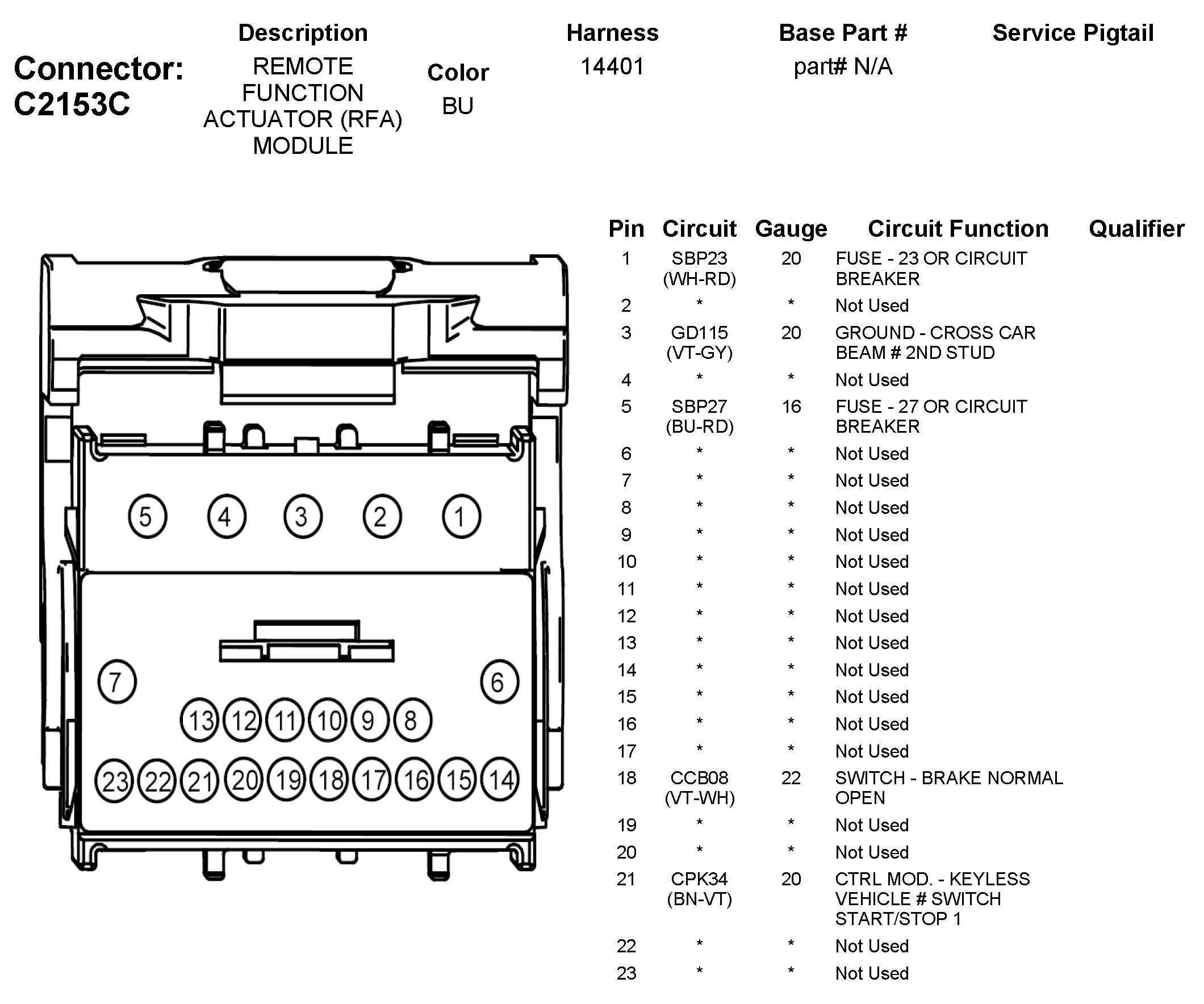 Connector: C2153C

| Description | Color | Harness | Base Part # | Service Pigtail |
|---|---|---|---|---|
| REMOTE FUNCTION ACTUATOR (RFA) MODULE | BU | 14401 | part# N/A | |

5 4 3 2 1

7 6

13 12 11 10 9 8

23 22 21 20 19 18 17 16 15 14

| Pin | Circuit | Gauge | Circuit Function | Qualifier |
|---|---|---|---|---|
| 1 | SBP23 (WH-RD) | 20 | FUSE - 23 OR CIRCUIT BREAKER | |
| 2 | * | * | Not Used | |
| 3 | GD115 (VT-GY) | 20 | GROUND - CROSS CAR BEAM # 2ND STUD | |
| 4 | * | * | Not Used | |
| 5 | SBP27 (BU-RD) | 16 | FUSE - 27 OR CIRCUIT BREAKER | |
| 6 | * | * | Not Used | |
| 7 | * | * | Not Used | |
| 8 | * | * | Not Used | |
| 9 | * | * | Not Used | |
| 10 | * | * | Not Used | |
| 11 | * | * | Not Used | |
| 12 | * | * | Not Used | |
| 13 | * | * | Not Used | |
| 14 | * | * | Not Used | |
| 15 | * | * | Not Used | |
| 16 | * | * | Not Used | |
| 17 | * | * | Not Used | |
| 18 | CCB08 (VT-WH) | 22 | SWITCH - BRAKE NORMAL OPEN | |
| 19 | * | * | Not Used | |
| 20 | * | * | Not Used | |
| 21 | CPK34 (BN-VT) | 20 | CTRL MOD. - KEYLESS VEHICLE # SWITCH START/STOP 1 | |
| 22 | * | * | Not Used | |
| 23 | * | * | Not Used | |