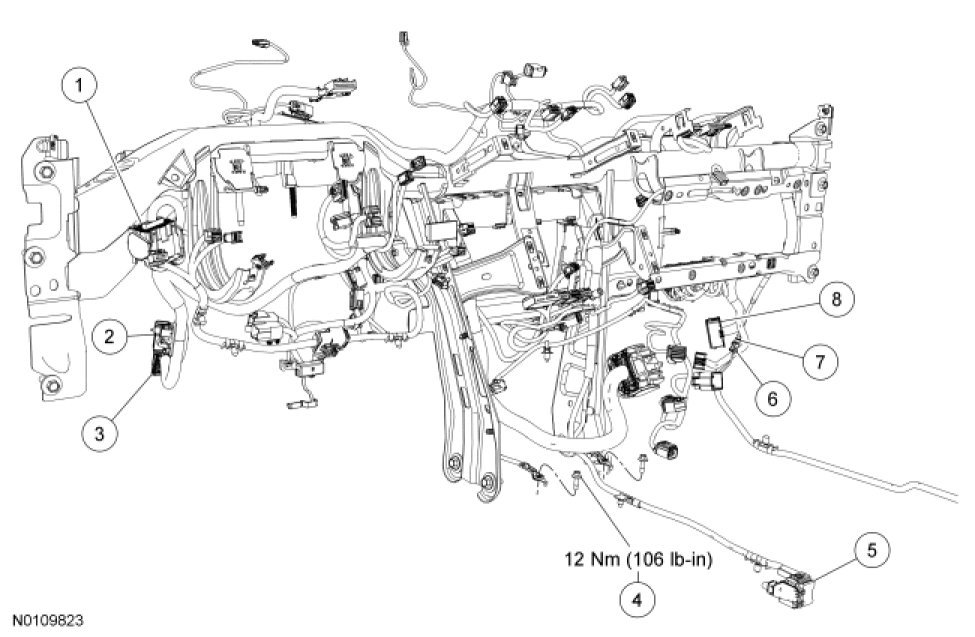 1
2
3
8
7
6
12 Nm (106 lb-in)
4
5
N0109823