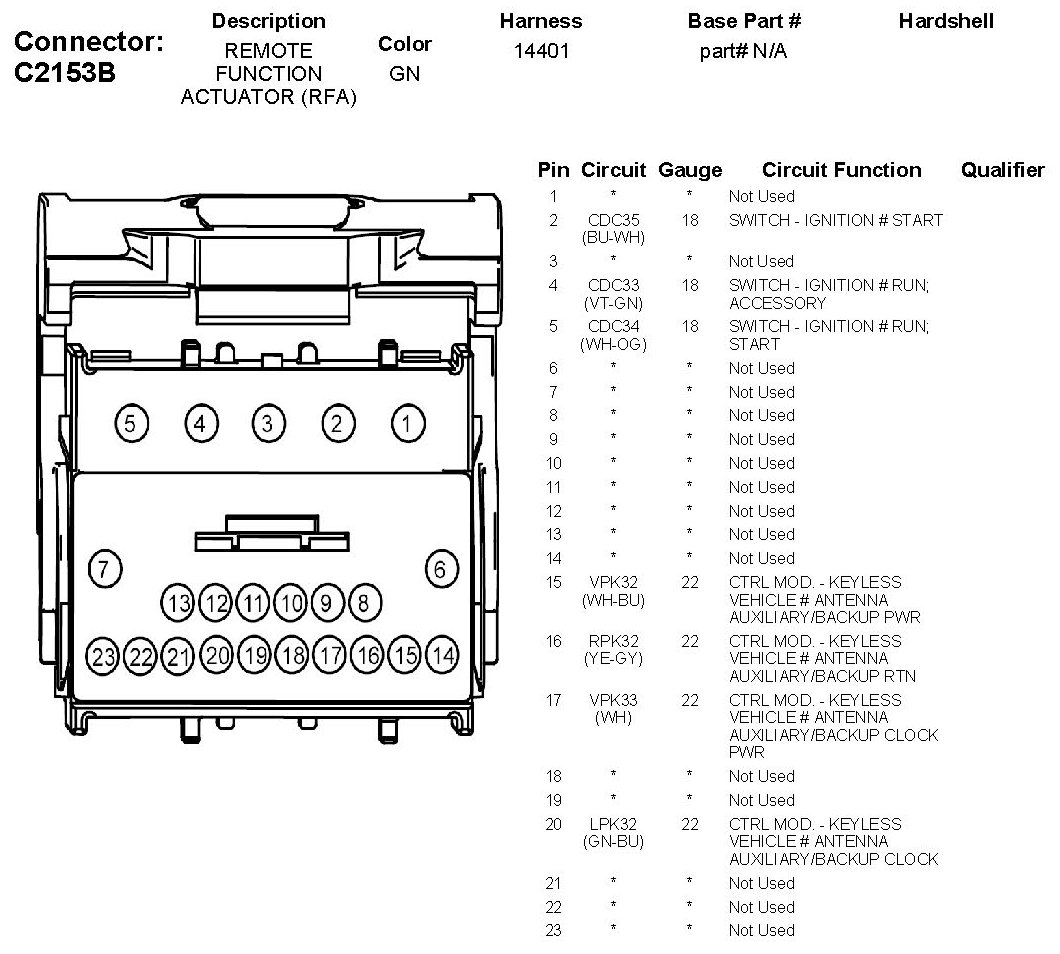 Connector: C2153B

| Description | Color | Harness | Base Part # | Hardshell |
|---|---|---|---|---|
| REMOTE FUNCTION ACTUATOR (RFA) | GN | 14401 | part# N/A | |

5 4 3 2 1
7 6
13 12 11 10 9 8
23 22 21 20 19 18 17 16 15 14

| Pin | Circuit | Gauge | Circuit Function | Qualifier |
|---|---|---|---|---|
| 1 | * | * | Not Used | |
| 2 | CDC35 (BU-WH) | 18 | SWITCH - IGNITION # START | |
| 3 | * | * | Not Used | |
| 4 | CDC33 (VT-GN) | 18 | SWITCH - IGNITION # RUN; ACCESSORY | |
| 5 | CDC34 (WH-OG) | 18 | SWITCH - IGNITION # RUN; START | |
| 6 | * | * | Not Used | |
| 7 | * | * | Not Used | |
| 8 | * | * | Not Used | |
| 9 | * | * | Not Used | |
| 10 | * | * | Not Used | |
| 11 | * | * | Not Used | |
| 12 | * | * | Not Used | |
| 13 | * | * | Not Used | |
| 14 | * | * | Not Used | |
| 15 | VPK32 (WH-BU) | 22 | CTRL MOD. - KEYLESS VEHICLE # ANTENNA AUXILIARY/BACKUP PWR | |
| 16 | RPK32 (YE-GY) | 22 | CTRL MOD. - KEYLESS VEHICLE # ANTENNA AUXILIARY/BACKUP RTN | |
| 17 | VPK33 (WH) | 22 | CTRL MOD. - KEYLESS VEHICLE # ANTENNA AUXILIARY/BACKUP CLOCK PWR | |
| 18 | * | * | Not Used | |
| 19 | * | * | Not Used | |
| 20 | LPK32 (GN-BU) | 22 | CTRL MOD. - KEYLESS VEHICLE # ANTENNA AUXILIARY/BACKUP CLOCK | |
| 21 | * | * | Not Used | |
| 22 | * | * | Not Used | |
| 23 | * | * | Not Used | |