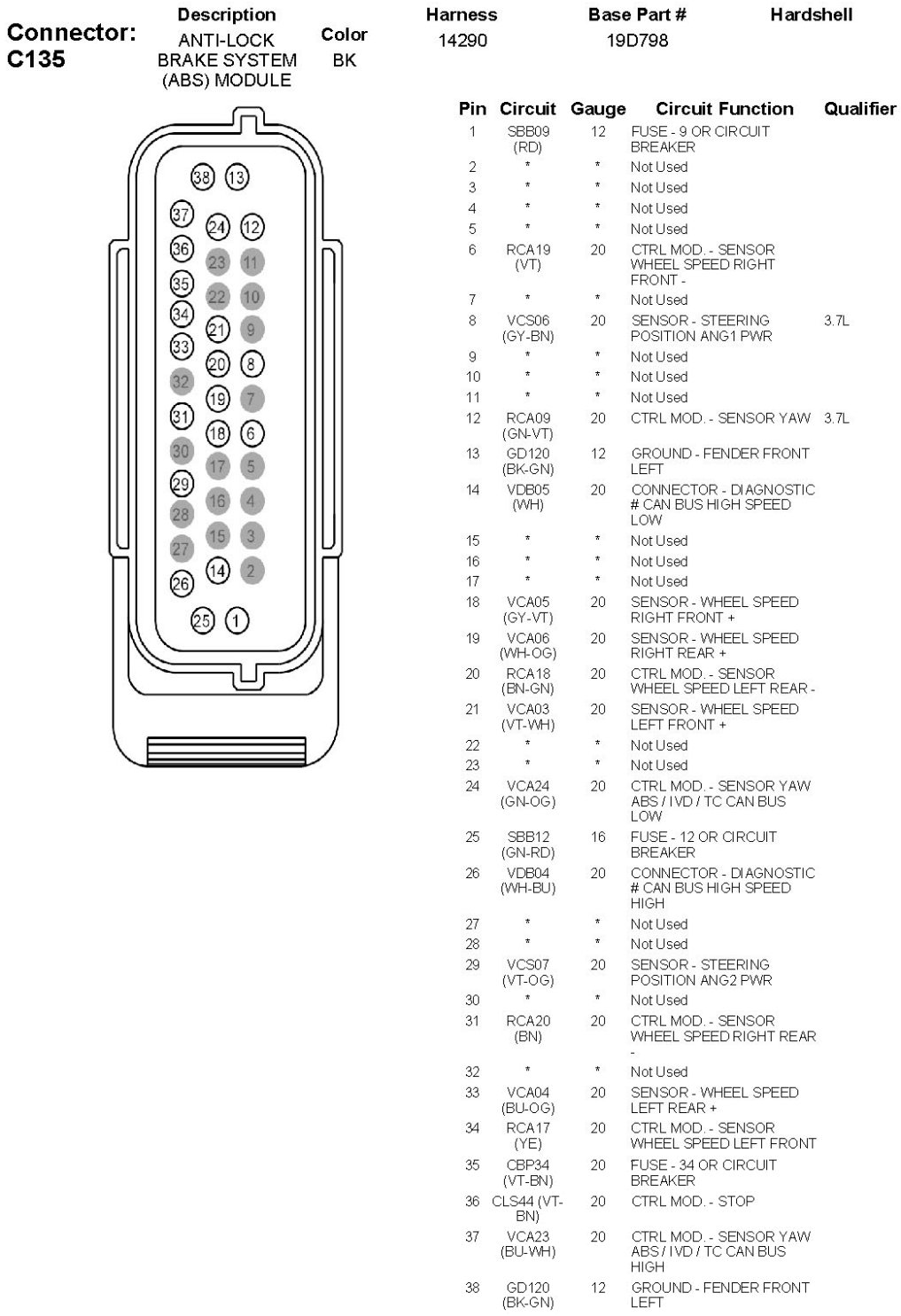 Connector: C135

| Description | Color | Harness | Base Part # | Hardshell |
|---|---|---|---|---|
| ANTI-LOCK BRAKE SYSTEM (ABS) MODULE | BK | 14290 | 19D798 | |

38 13 37 24 12 36 23 11 35 22 10 34 21 9 33 20 8 32 19 7 31 18 6 30 17 5 29 16 4 28 15 3 27 14 2 26 25 1

| Pin | Circuit | Gauge | Circuit Function | Qualifier |
|---|---|---|---|---|
| 1 | SBB09 (RD) | 12 | FUSE - 9 OR CIRCUIT BREAKER | |
| 2 | * | * | Not Used | |
| 3 | * | * | Not Used | |
| 4 | * | * | Not Used | |
| 5 | * | * | Not Used | |
| 6 | RCA19 (VT) | 20 | CTRL MOD. - SENSOR WHEEL SPEED RIGHT FRONT - | |
| 7 | * | * | Not Used | |
| 8 | VCS06 (GY-BN) | 20 | SENSOR - STEERING POSITION ANG1 PWR | 3.7L |
| 9 | * | * | Not Used | |
| 10 | * | * | Not Used | |
| 11 | * | * | Not Used | |
| 12 | RCA09 (GN-VT) | 20 | CTRL MOD. - SENSOR YAW | 3.7L |
| 13 | GD120 (BK-GN) | 12 | GROUND - FENDER FRONT LEFT | |
| 14 | VDB05 (WH) | 20 | CONNECTOR - DIAGNOSTIC # CAN BUS HIGH SPEED LOW | |
| 15 | * | * | Not Used | |
| 16 | * | * | Not Used | |
| 17 | * | * | Not Used | |
| 18 | VCA05 (GY-VT) | 20 | SENSOR - WHEEL SPEED RIGHT FRONT + | |
| 19 | VCA06 (WH-OG) | 20 | SENSOR - WHEEL SPEED RIGHT REAR + | |
| 20 | RCA18 (BN-GN) | 20 | CTRL MOD. - SENSOR WHEEL SPEED LEFT REAR - | |
| 21 | VCA03 (VT-WH) | 20 | SENSOR - WHEEL SPEED LEFT FRONT + | |
| 22 | * | * | Not Used | |
| 23 | * | * | Not Used | |
| 24 | VCA24 (GN-OG) | 20 | CTRL MOD. - SENSOR YAW ABS / IVD / TC CAN BUS LOW | |
| 25 | SBB12 (GN-RD) | 16 | FUSE - 12 OR CIRCUIT BREAKER | |
| 26 | VDB04 (WH-BU) | 20 | CONNECTOR - DIAGNOSTIC # CAN BUS HIGH SPEED HIGH | |
| 27 | * | * | Not Used | |
| 28 | * | * | Not Used | |
| 29 | VCS07 (VT-OG) | 20 | SENSOR - STEERING POSITION ANG2 PWR | |
| 30 | * | * | Not Used | |
| 31 | RCA20 (BN) | 20 | CTRL MOD. - SENSOR WHEEL SPEED RIGHT REAR - | |
| 32 | * | * | Not Used | |
| 33 | VCA04 (BU-OG) | 20 | SENSOR - WHEEL SPEED LEFT REAR + | |
| 34 | RCA17 (YE) | 20 | CTRL MOD. - SENSOR WHEEL SPEED LEFT FRONT | |
| 35 | CBP34 (VT-BN) | 20 | FUSE - 34 OR CIRCUIT BREAKER | |
| 36 | CLS44 (VT-BN) | 20 | CTRL MOD. - STOP | |
| 37 | VCA23 (BU-WH) | 20 | CTRL MOD. - SENSOR YAW ABS / IVD / TC CAN BUS HIGH | |
| 38 | GD120 (BK-GN) | 12 | GROUND - FENDER FRONT LEFT | |