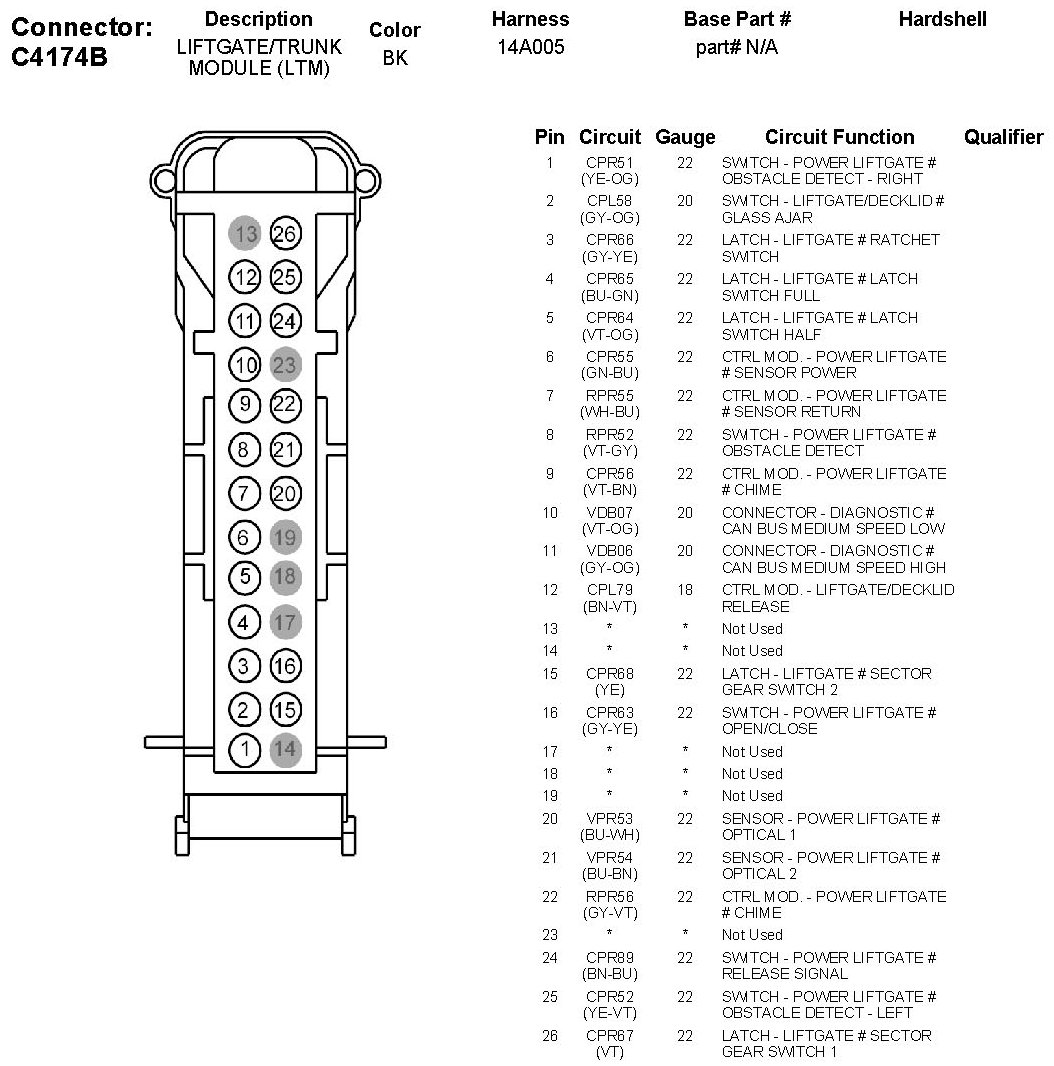 Connector: C4174B

| Description | Color | Harness | Base Part # | Hardshell |
|---|---|---|---|---|
| LIFTGATE/TRUNK MODULE (LTM) | BK | 14A005 | part# N/A | |

13 26
12 25
11 24
10 23
9 22
8 21
7 20
6 19
5 18
4 17
3 16
2 15
1 14

| Pin | Circuit | Gauge | Circuit Function | Qualifier |
|---|---|---|---|---|
| 1 | CPR51 (YE-OG) | 22 | SWITCH - POWER LIFTGATE # OBSTACLE DETECT - RIGHT | |
| 2 | CPL58 (GY-OG) | 20 | SWITCH - LIFTGATE/DECKLID # GLASS AJAR | |
| 3 | CPR66 (GY-YE) | 22 | LATCH - LIFTGATE # RATCHET SWITCH | |
| 4 | CPR65 (BU-GN) | 22 | LATCH - LIFTGATE # LATCH SWITCH FULL | |
| 5 | CPR64 (VT-OG) | 22 | LATCH - LIFTGATE # LATCH SWITCH HALF | |
| 6 | CPR55 (GN-BU) | 22 | CTRL MOD. - POWER LIFTGATE # SENSOR POWER | |
| 7 | RPR55 (WH-BU) | 22 | CTRL MOD. - POWER LIFTGATE # SENSOR RETURN | |
| 8 | RPR52 (VT-GY) | 22 | SWITCH - POWER LIFTGATE # OBSTACLE DETECT | |
| 9 | CPR56 (VT-BN) | 22 | CTRL MOD. - POWER LIFTGATE # CHIME | |
| 10 | VDB07 (VT-OG) | 20 | CONNECTOR - DIAGNOSTIC # CAN BUS MEDIUM SPEED LOW | |
| 11 | VDB06 (GY-OG) | 20 | CONNECTOR - DIAGNOSTIC # CAN BUS MEDIUM SPEED HIGH | |
| 12 | CPL79 (BN-VT) | 18 | CTRL MOD. - LIFTGATE/DECKLID RELEASE | |
| 13 | * | * | Not Used | |
| 14 | * | * | Not Used | |
| 15 | CPR68 (YE) | 22 | LATCH - LIFTGATE # SECTOR GEAR SWITCH 2 | |
| 16 | CPR63 (GY-YE) | 22 | SWITCH - POWER LIFTGATE # OPEN/CLOSE | |
| 17 | * | * | Not Used | |
| 18 | * | * | Not Used | |
| 19 | * | * | Not Used | |
| 20 | VPR53 (BU-WH) | 22 | SENSOR - POWER LIFTGATE # OPTICAL 1 | |
| 21 | VPR54 (BU-BN) | 22 | SENSOR - POWER LIFTGATE # OPTICAL 2 | |
| 22 | RPR56 (GY-VT) | 22 | CTRL MOD. - POWER LIFTGATE # CHIME | |
| 23 | * | * | Not Used | |
| 24 | CPR89 (BN-BU) | 22 | SWITCH - POWER LIFTGATE # RELEASE SIGNAL | |
| 25 | CPR52 (YE-VT) | 22 | SWITCH - POWER LIFTGATE # OBSTACLE DETECT - LEFT | |
| 26 | CPR67 (VT) | 22 | LATCH - LIFTGATE # SECTOR GEAR SWITCH 1 | |