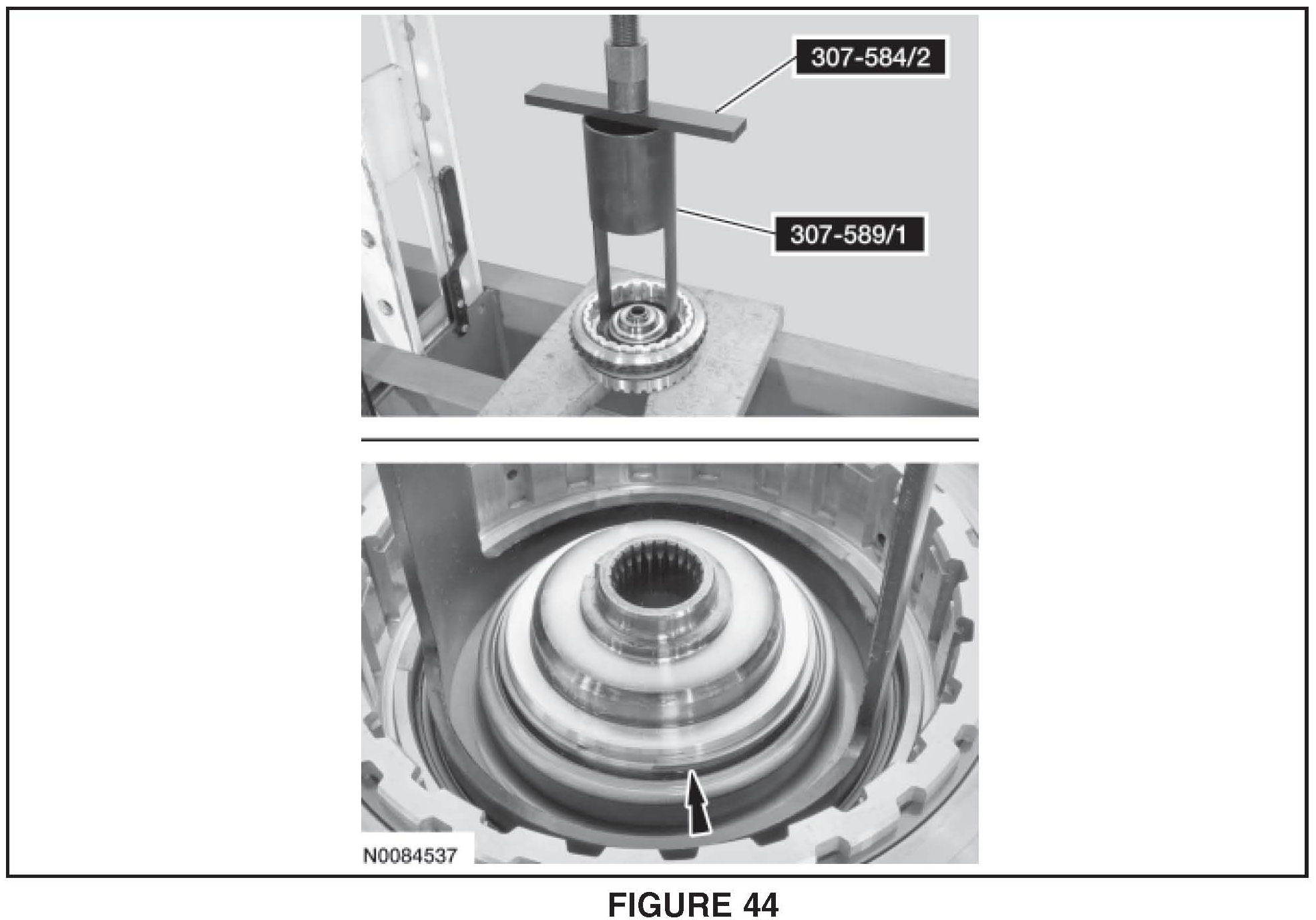 307-584/2

307-589/1

N0084537

FIGURE 44