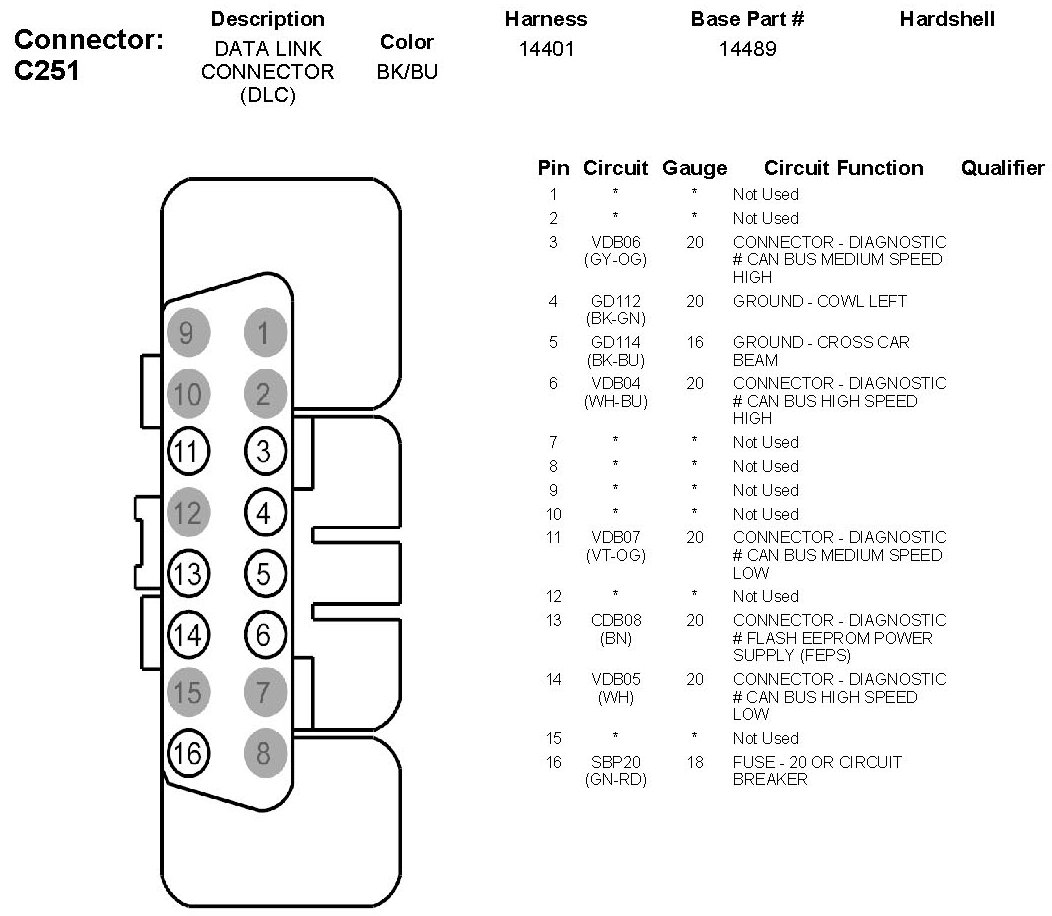 Connector: C251

| Description | Color | Harness | Base Part # | Hardshell |
|---|---|---|---|---|
| DATA LINK CONNECTOR (DLC) | BK/BU | 14401 | 14489 | |

9 1
10 2
11 3
12 4
13 5
14 6
15 7
16 8

| Pin | Circuit | Gauge | Circuit Function | Qualifier |
|---|---|---|---|---|
| 1 | * | * | Not Used | |
| 2 | * | * | Not Used | |
| 3 | VDB06 (GY-OG) | 20 | CONNECTOR - DIAGNOSTIC # CAN BUS MEDIUM SPEED HIGH | |
| 4 | GD112 (BK-GN) | 20 | GROUND - COWL LEFT | |
| 5 | GD114 (BK-BU) | 16 | GROUND - CROSS CAR BEAM | |
| 6 | VDB04 (WH-BU) | 20 | CONNECTOR - DIAGNOSTIC # CAN BUS HIGH SPEED HIGH | |
| 7 | * | * | Not Used | |
| 8 | * | * | Not Used | |
| 9 | * | * | Not Used | |
| 10 | * | * | Not Used | |
| 11 | VDB07 (VT-OG) | 20 | CONNECTOR - DIAGNOSTIC # CAN BUS MEDIUM SPEED LOW | |
| 12 | * | * | Not Used | |
| 13 | CDB08 (BN) | 20 | CONNECTOR - DIAGNOSTIC # FLASH EEPROM POWER SUPPLY (FEPS) | |
| 14 | VDB05 (WH) | 20 | CONNECTOR - DIAGNOSTIC # CAN BUS HIGH SPEED LOW | |
| 15 | * | * | Not Used | |
| 16 | SBP20 (GN-RD) | 18 | FUSE - 20 OR CIRCUIT BREAKER | |